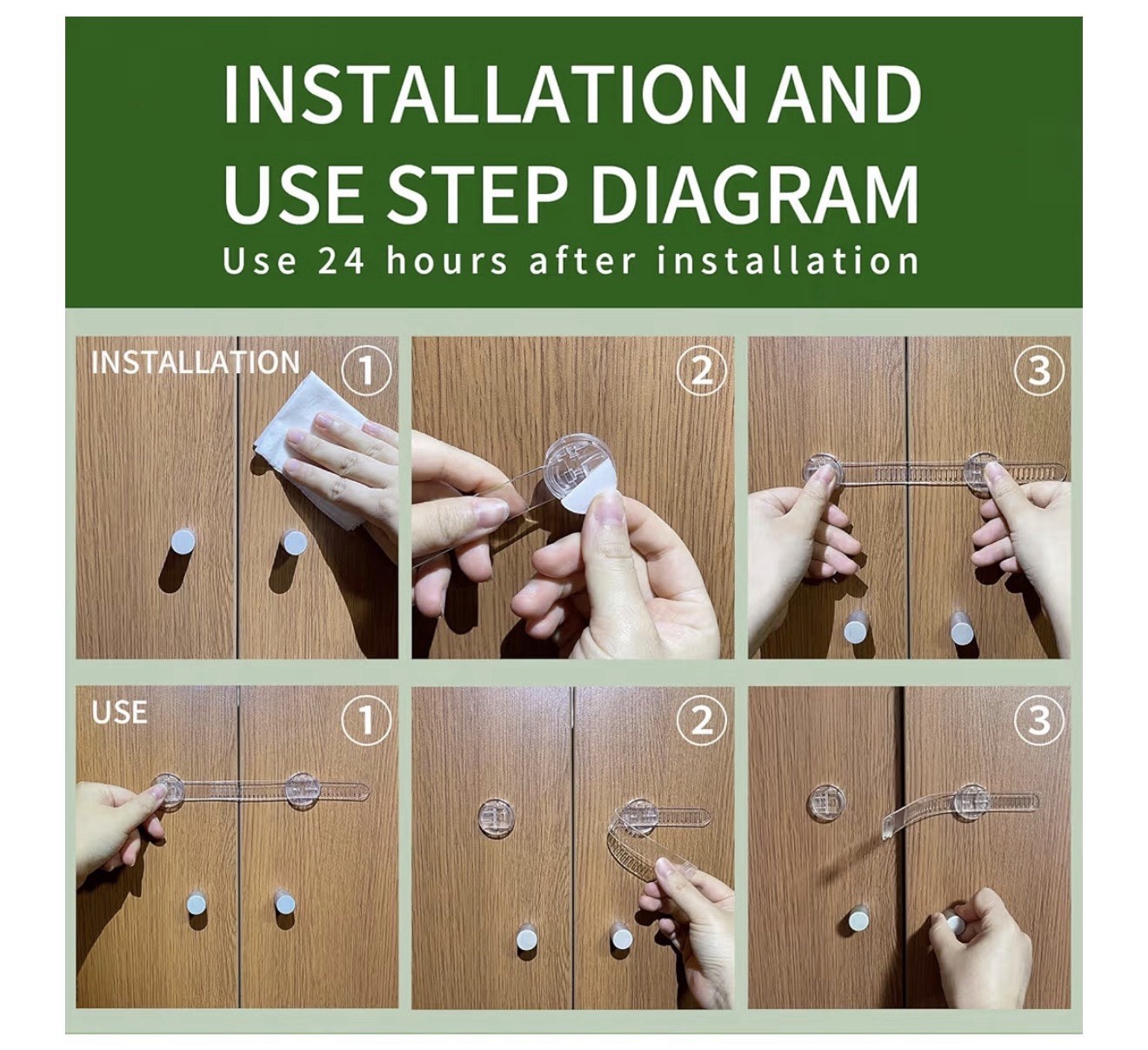 INSTALLATION AND USE STEP DIAGRAM

Use 24 hours after installation

INSTALLATION

1

2

3

USE

1

2

3