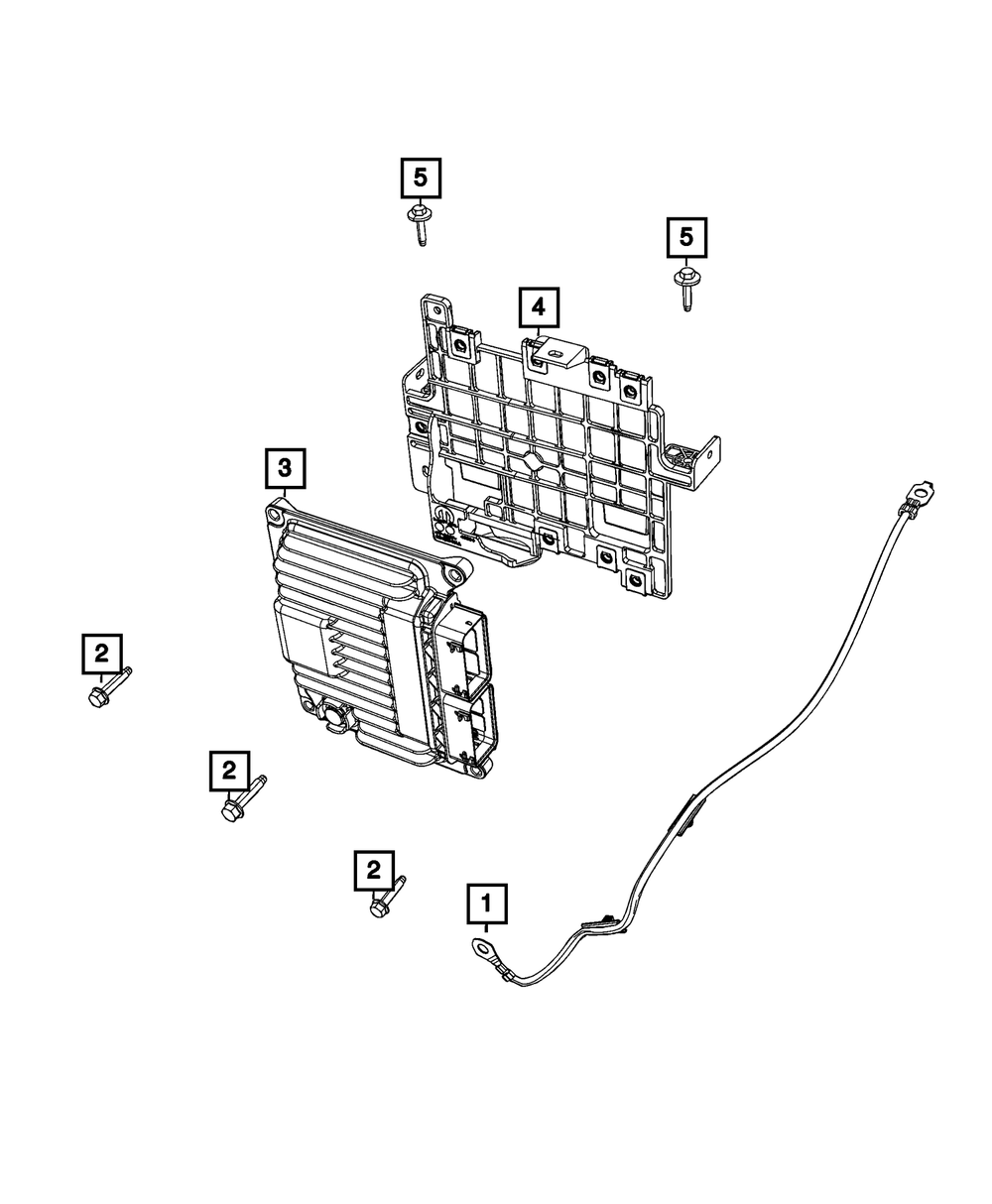 5
5
4
3
2
2
2
1