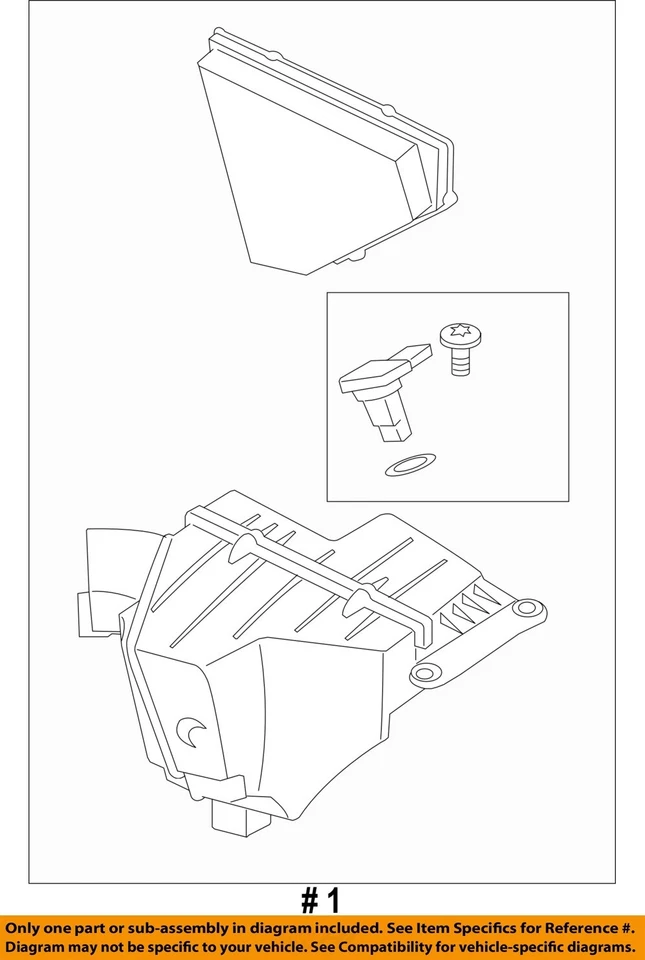 # 1

Only one part or sub-assembly in diagram included. See Item Specifics for Reference #. Diagram may not be specific to your vehicle. See Compatibility for vehicle-specific diagrams.