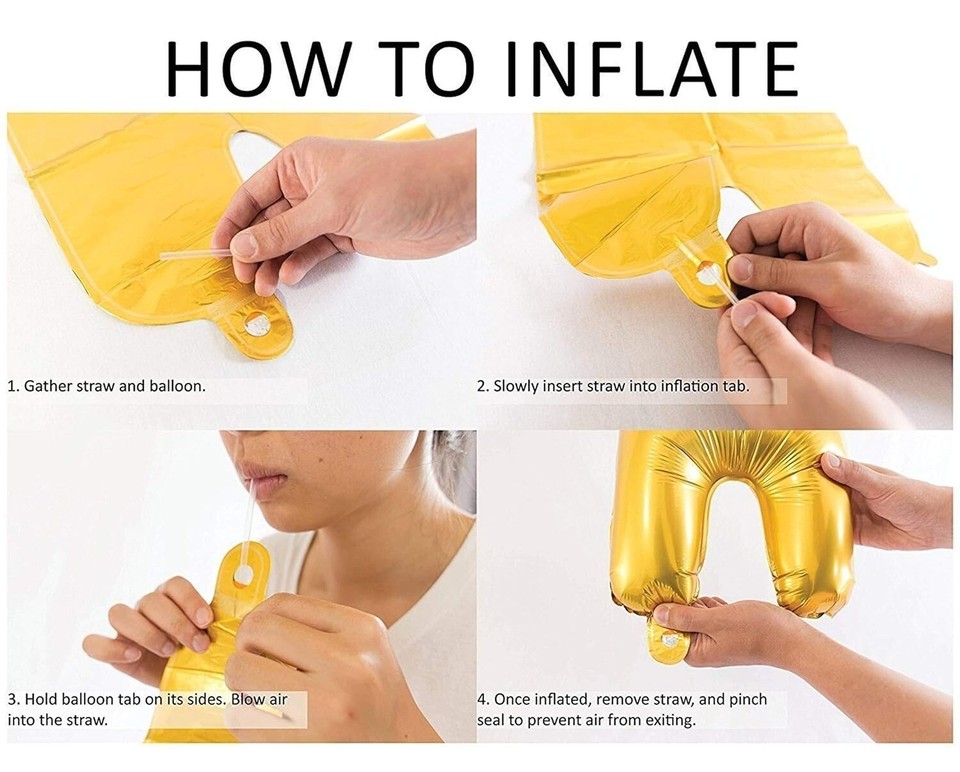 HOW TO INFLATE

1. Gather straw and balloon.

2. Slowly insert straw into inflation tab.

3. Hold balloon tab on its sides. Blow air into the straw.

4. Once inflated, remove straw, and pinch seal to prevent air from exiting.