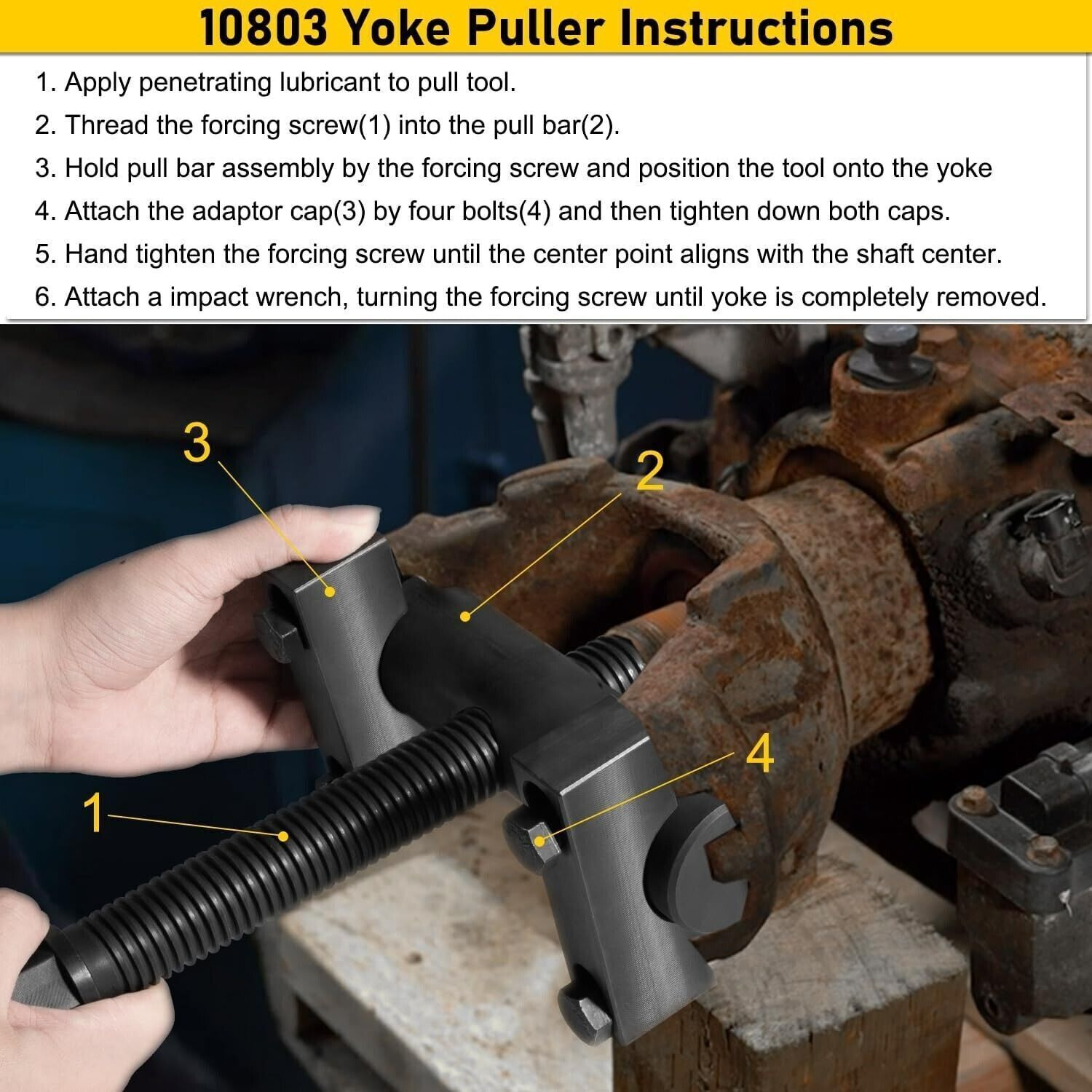 10803 Yoke Puller Instructions

1. Apply penetrating lubricant to pull tool.
2. Thread the forcing screw(1) into the pull bar(2).
3. Hold pull bar assembly by the forcing screw and position the tool onto the yoke
4. Attach the adaptor cap(3) by four bolts(4) and then tighten down both caps.
5. Hand tighten the forcing screw until the center point aligns with the shaft center.
6. Attach a impact wrench, turning the forcing screw until yoke is completely removed.

3
2
4
1