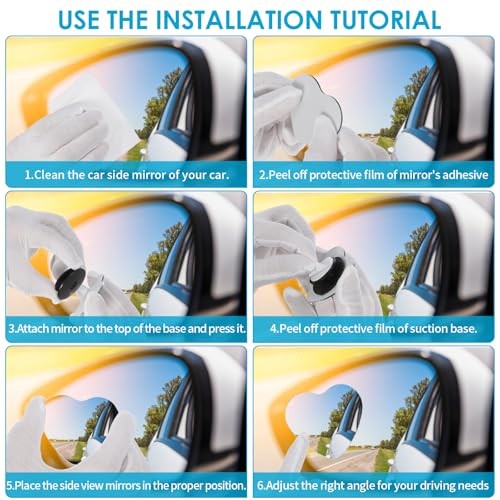 USE THE INSTALLATION TUTORIAL

1.Clean the car side mirror of your car.

2.Peel off protective film of mirror's adhesive

3.Attach mirror to the top of the base and press it.

4.Peel off protective film of suction base.

5.Place the side view mirrors in the proper position.

6.Adjust the right angle for your driving needs