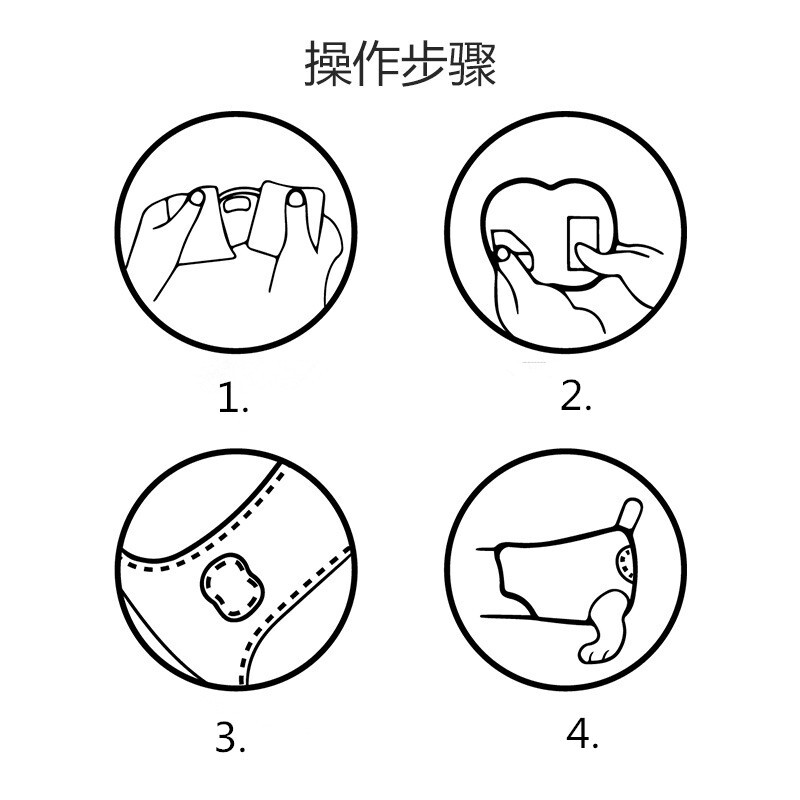 操作步骤

1.

2.

3.

4.