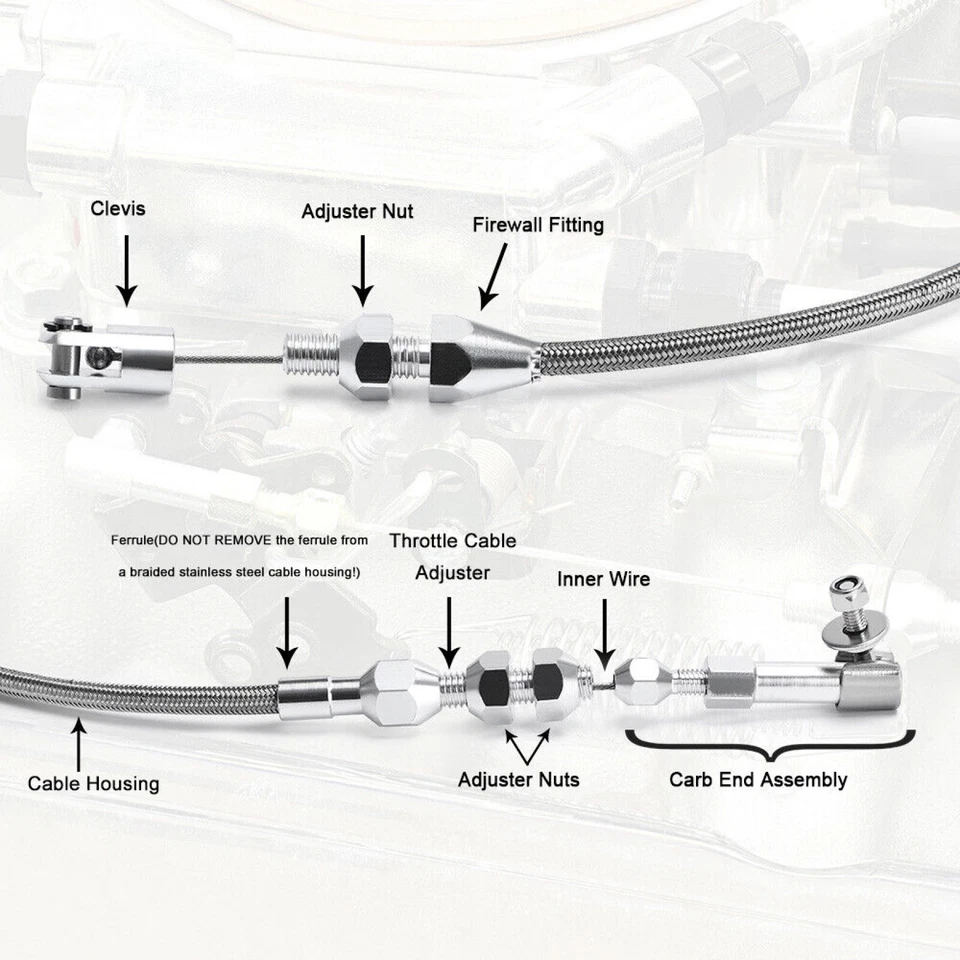 Clevis

Adjuster Nut

Firewall Fitting

Ferrule(DO NOT REMOVE the ferrule from a braided stainless steel cable housing!)

Throttle Cable Adjuster

Inner Wire

Cable Housing

Adjuster Nuts

Carb End Assembly