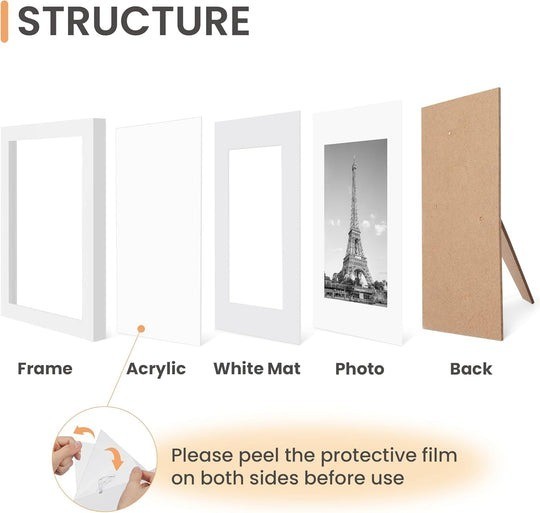 STRUCTURE

Frame

Acrylic

White Mat

Photo

Back

Please peel the protective film on both sides before use