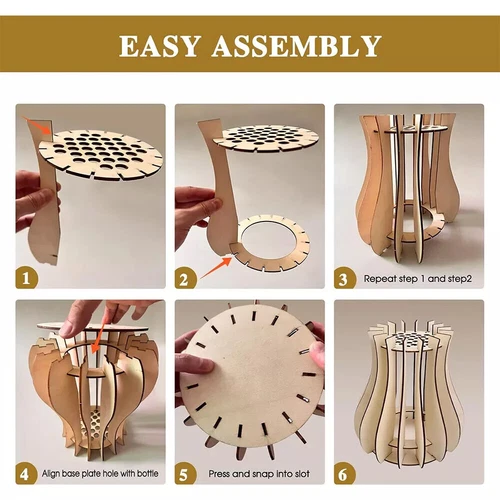 EASY ASSEMBLY

1

2

3 Repeat step 1 and step2

4 Align base plate hole with bottle

5 Press and snap into slot

6