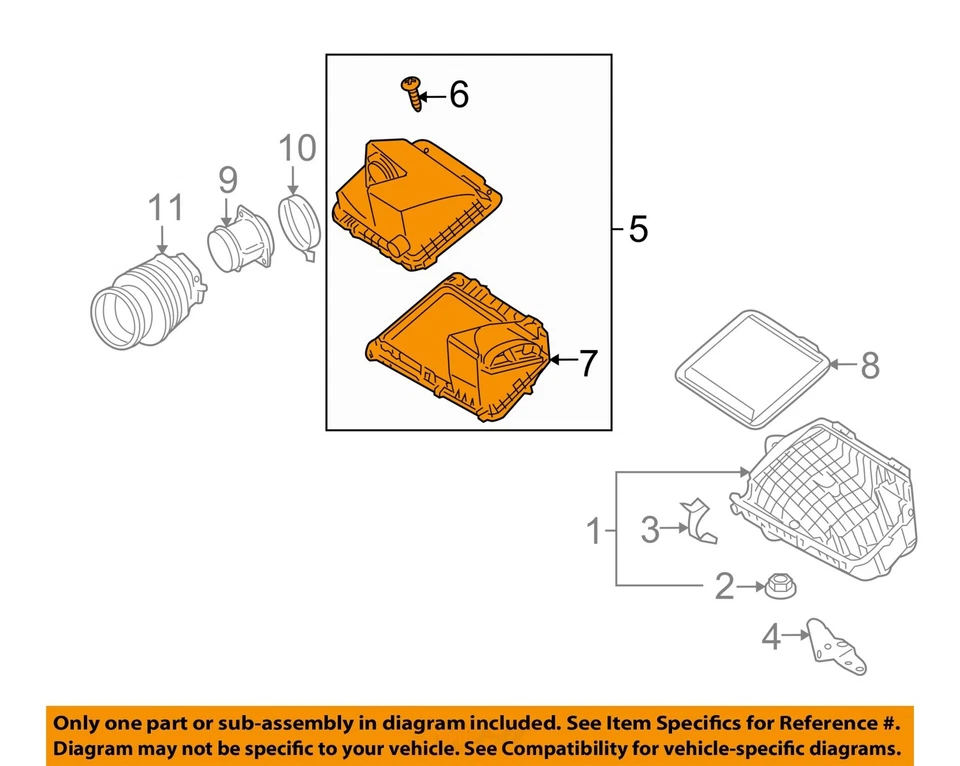 6
10
9
11
5
7
8
1
3
2
4

Only one part or sub-assembly in diagram included. See Item Specifics for Reference #.
Diagram may not be specific to your vehicle. See Compatibility for vehicle-specific diagrams.