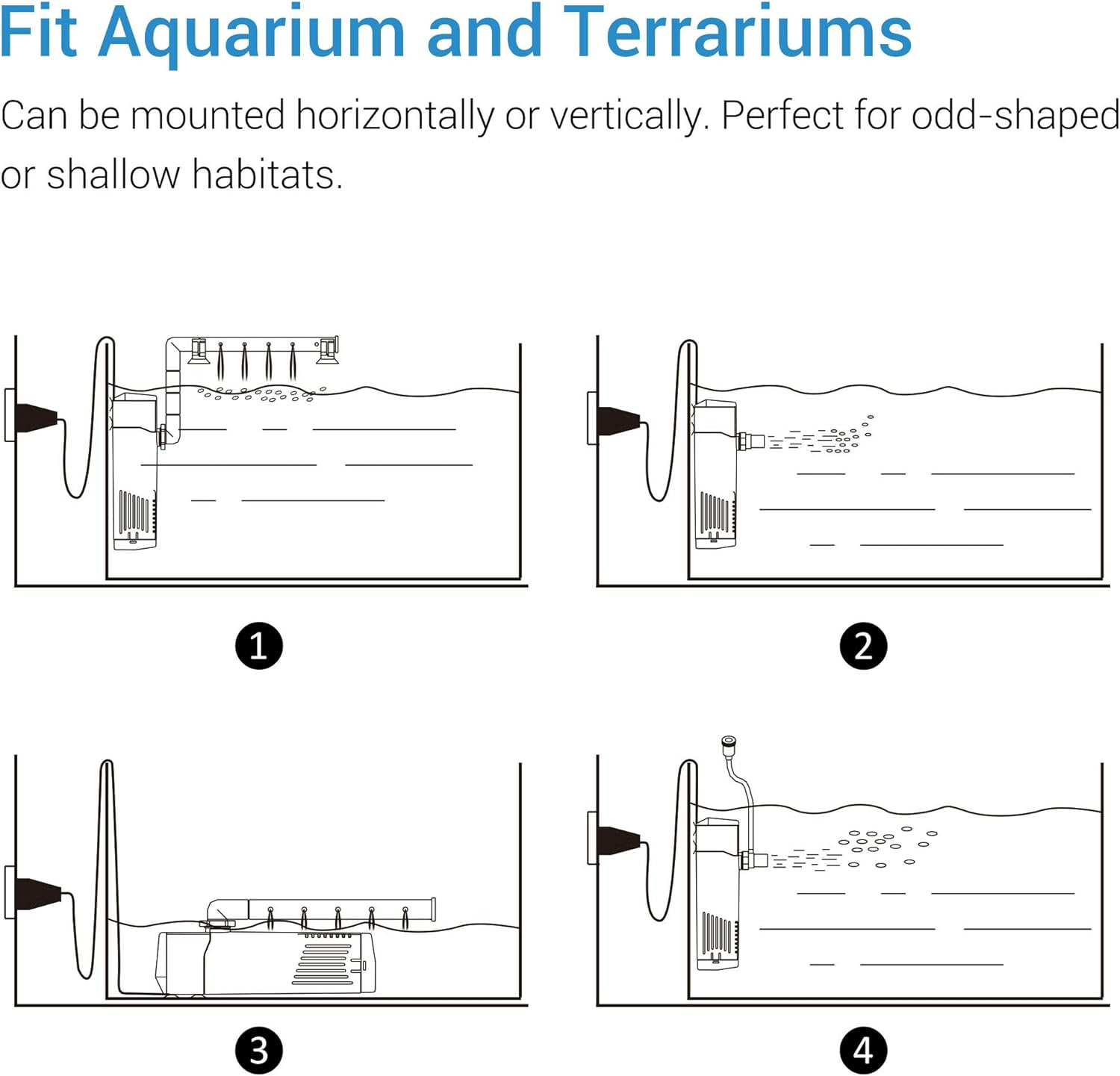 Fit Aquarium and Terrariums

Can be mounted horizontally or vertically. Perfect for odd-shaped or shallow habitats.

1

2

3

4