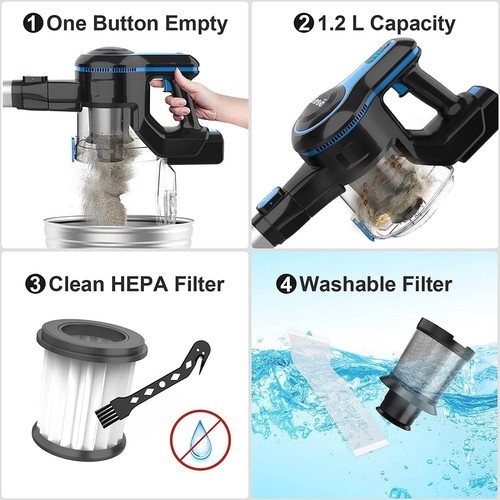 ❶ One Button Empty

❷ 1.2 L Capacity

❸ Clean HEPA Filter

❹ Washable Filter