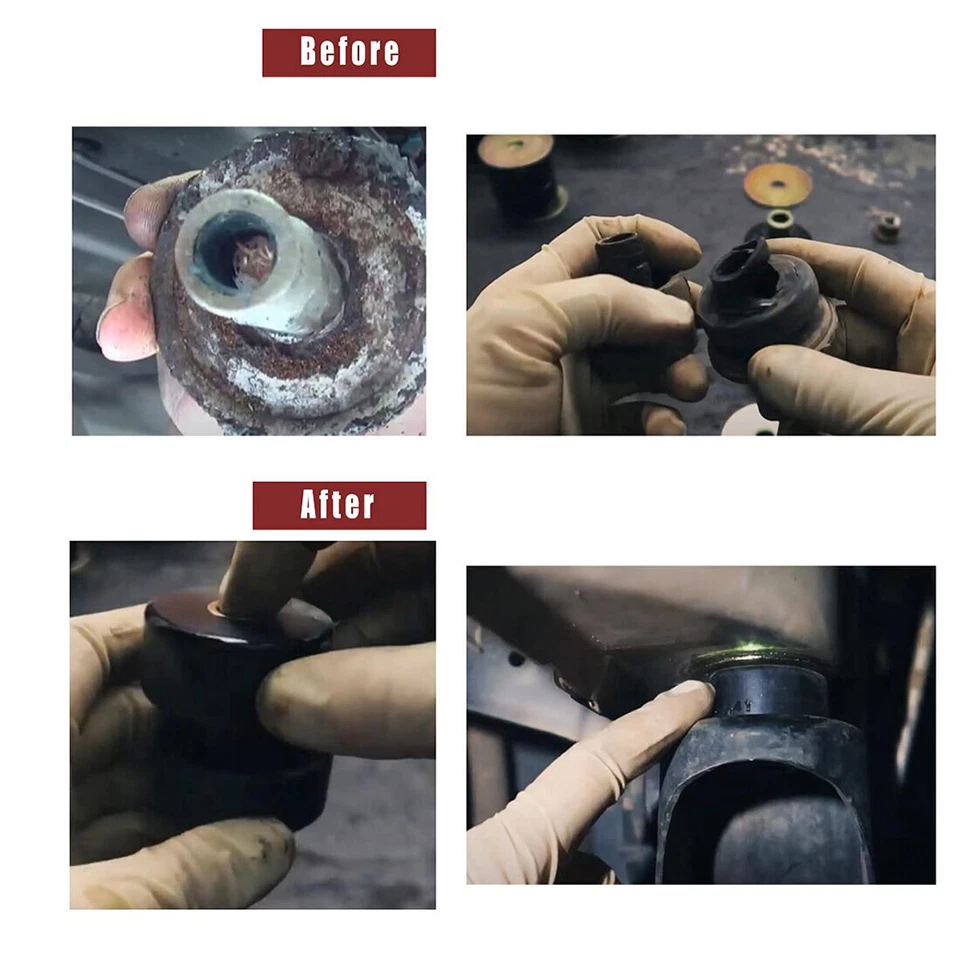 Before

After