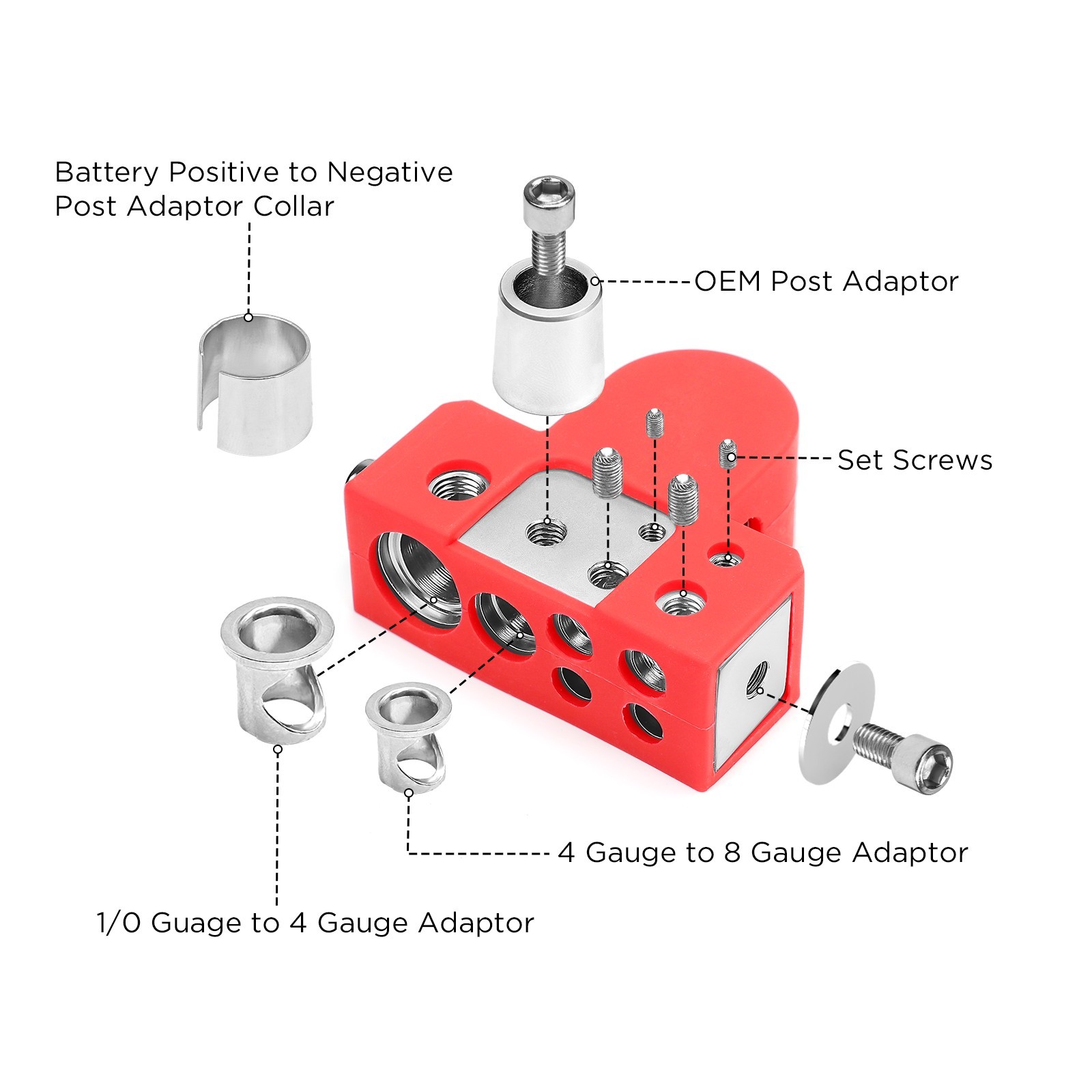 Battery Positive to Negative Post Adaptor Collar

OEM Post Adaptor

Set Screws

4 Gauge to 8 Gauge Adaptor

1/0 Guage to 4 Gauge Adaptor