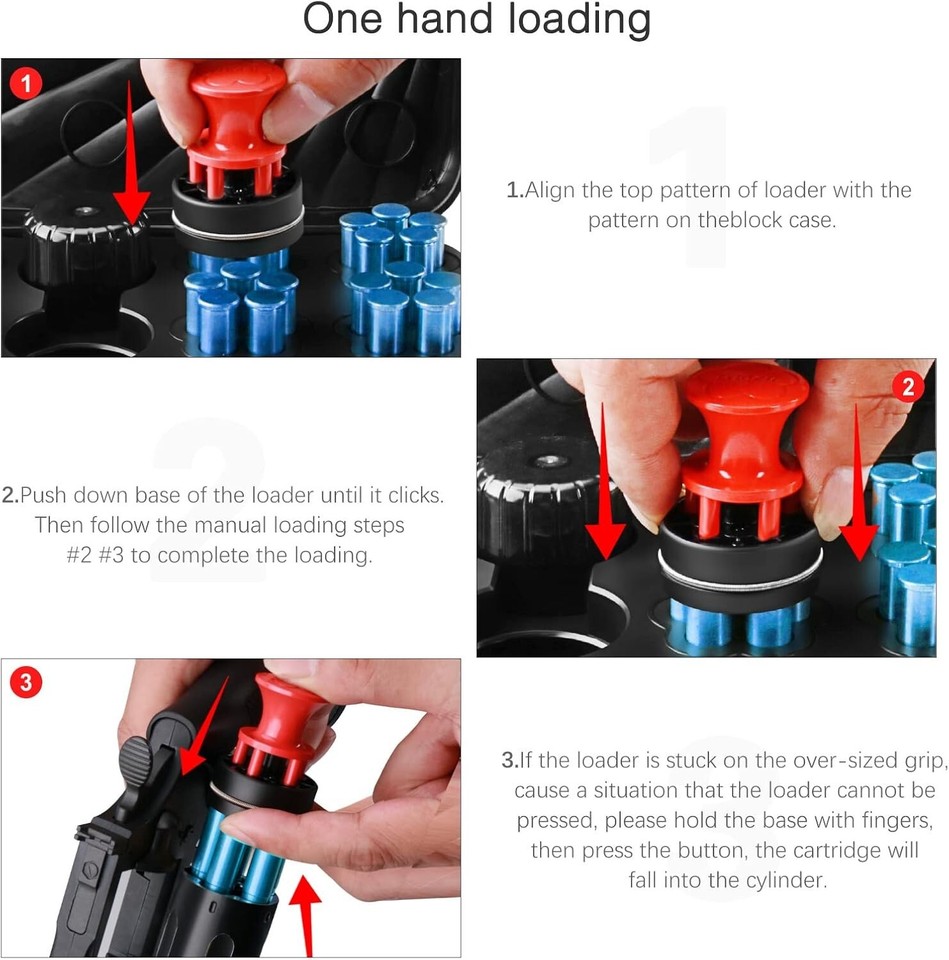 One hand loading

1

1.Align the top pattern of loader with the pattern on theblock case.

2

2.Push down base of the loader until it clicks. Then follow the manual loading steps #2 #3 to complete the loading.

3

3.If the loader is stuck on the over-sized grip, cause a situation that the loader cannot be pressed, please hold the base with fingers, then press the button, the cartridge will fall into the cylinder.