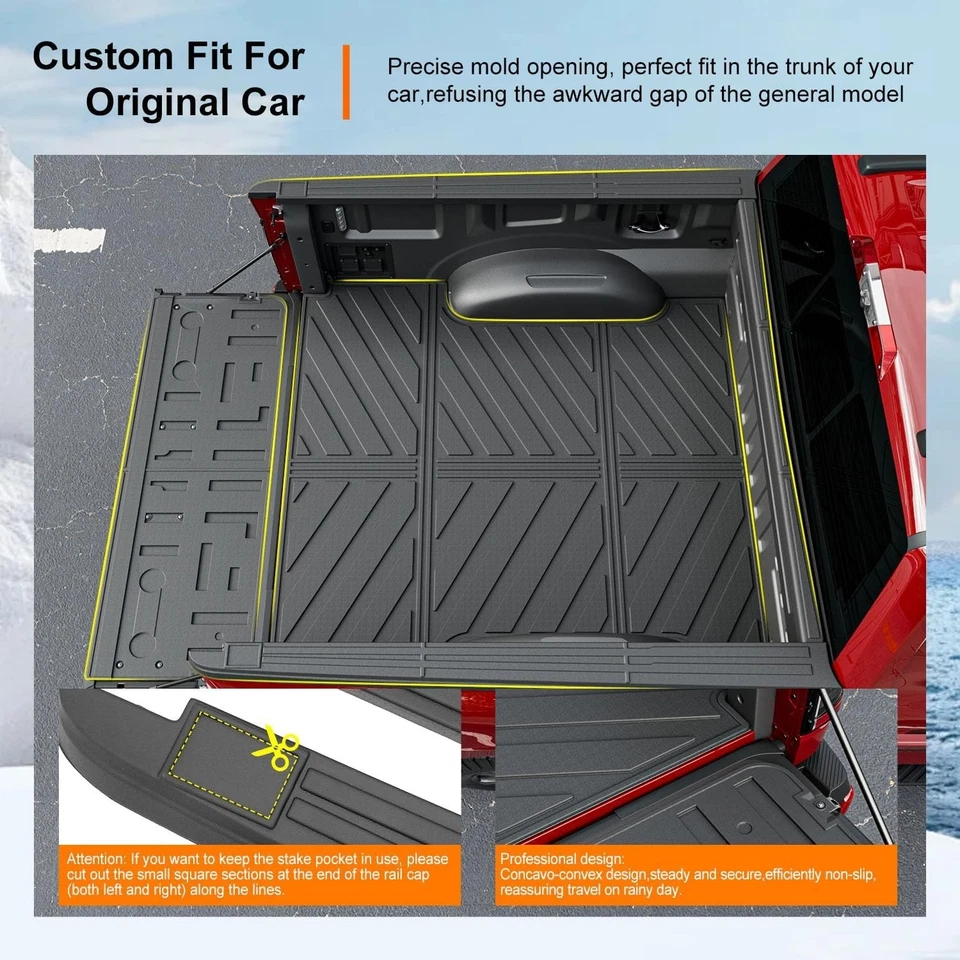 Custom Fit For Original Car

Precise mold opening, perfect fit in the trunk of your car,refusing the awkward gap of the general model

Attention: If you want to keep the stake pocket in use, please cut out the small square sections at the end of the rail cap (both left and right) along the lines.

Professional design:
Concavo-convex design,steady and secure,efficiently non-slip, reassuring travel on rainy day.