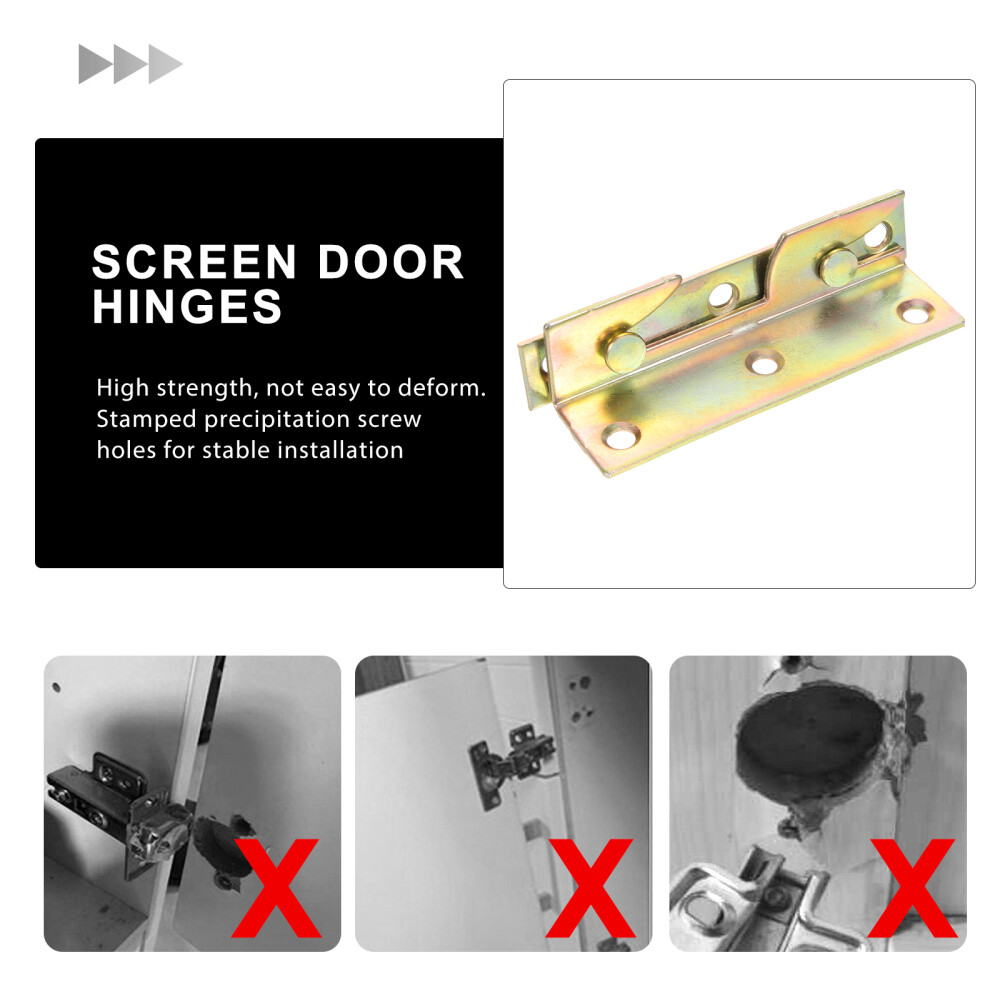 SCREEN DOOR HINGES

High strength, not easy to deform. Stamped precipitation screw holes for stable installation

X

X

X