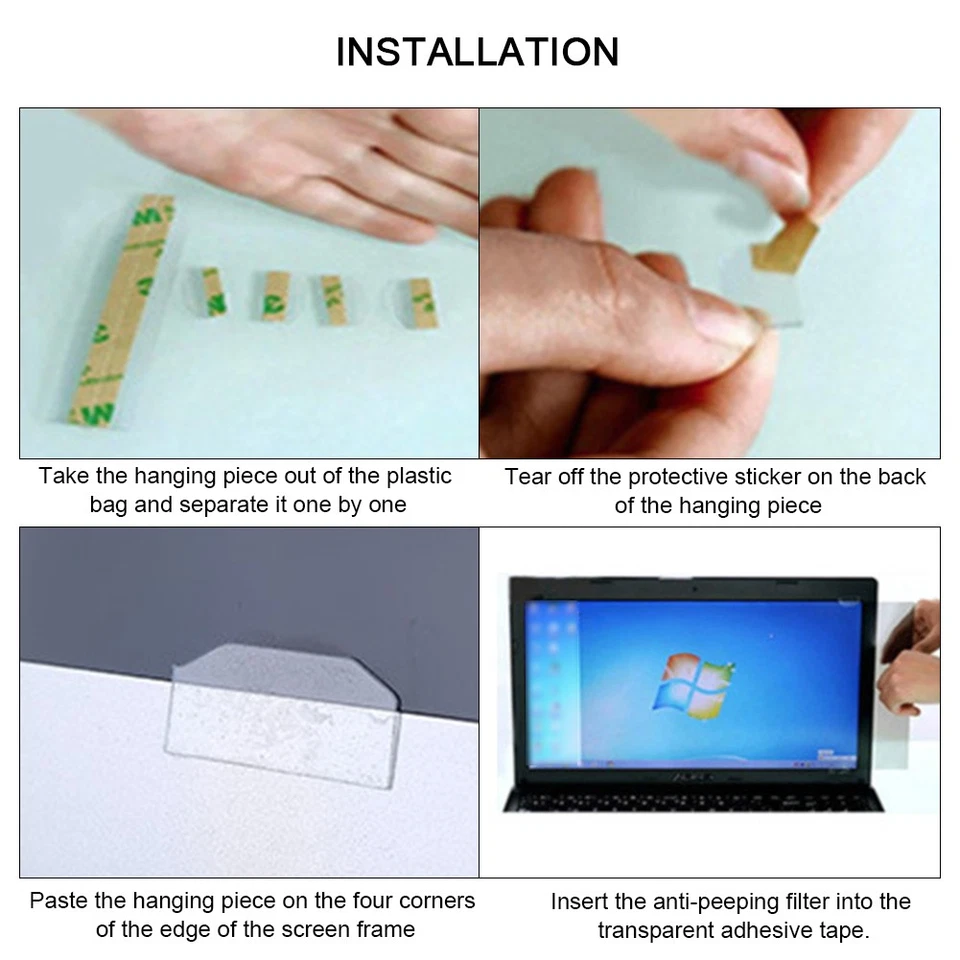 INSTALLATION

Take the hanging piece out of the plastic bag and separate it one by one

Tear off the protective sticker on the back of the hanging piece

Paste the hanging piece on the four corners of the edge of the screen frame

Insert the anti-peeping filter into the transparent adhesive tape.