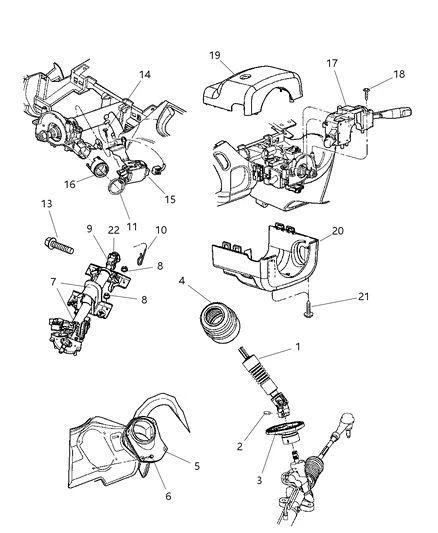 19
17
18
14
16
15
13
9
22
11
10
8
7
8
20
4
21
1
2
3
5
6