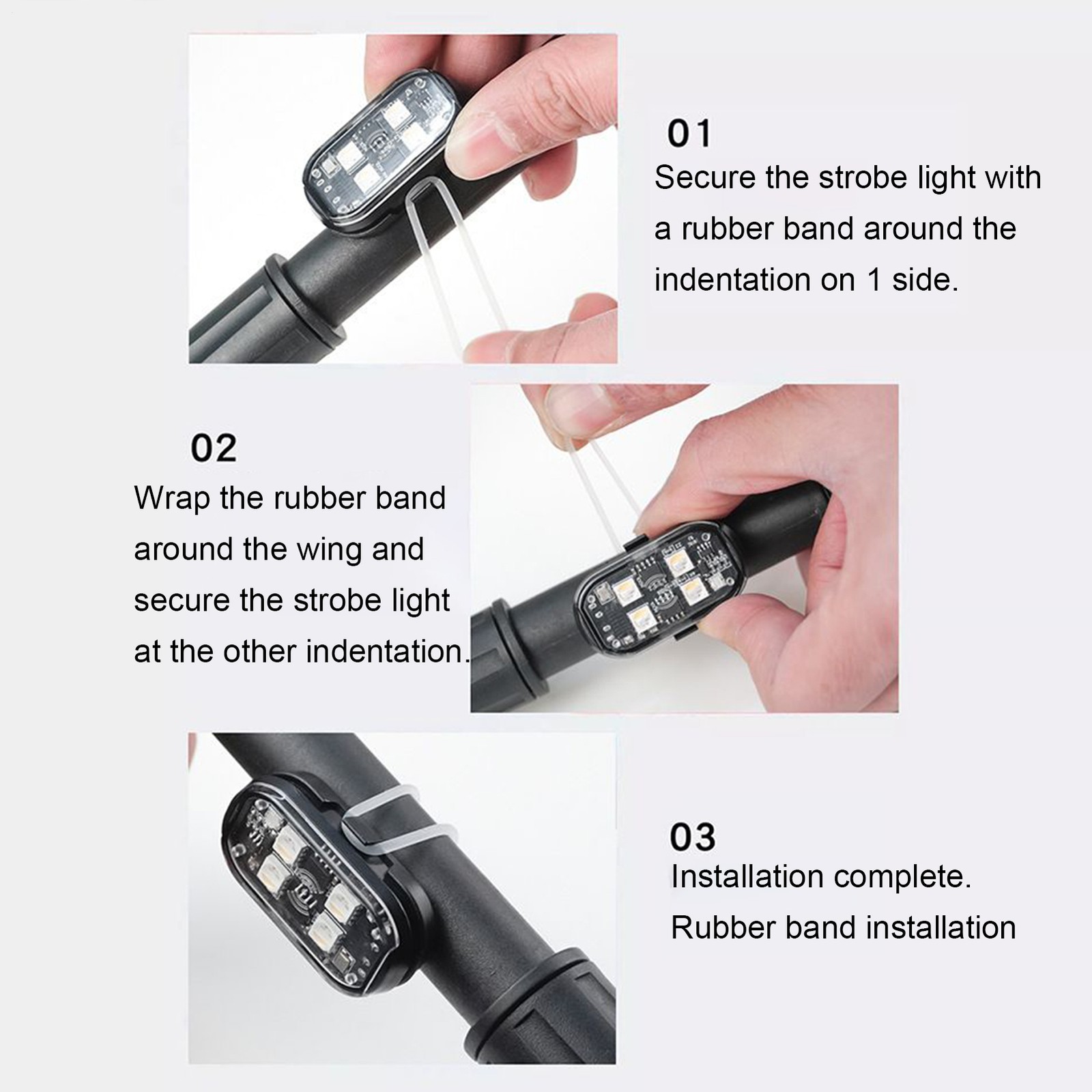 01
Secure the strobe light with a rubber band around the indentation on 1 side.

02
Wrap the rubber band around the wing and secure the strobe light at the other indentation.

03
Installation complete.
Rubber band installation