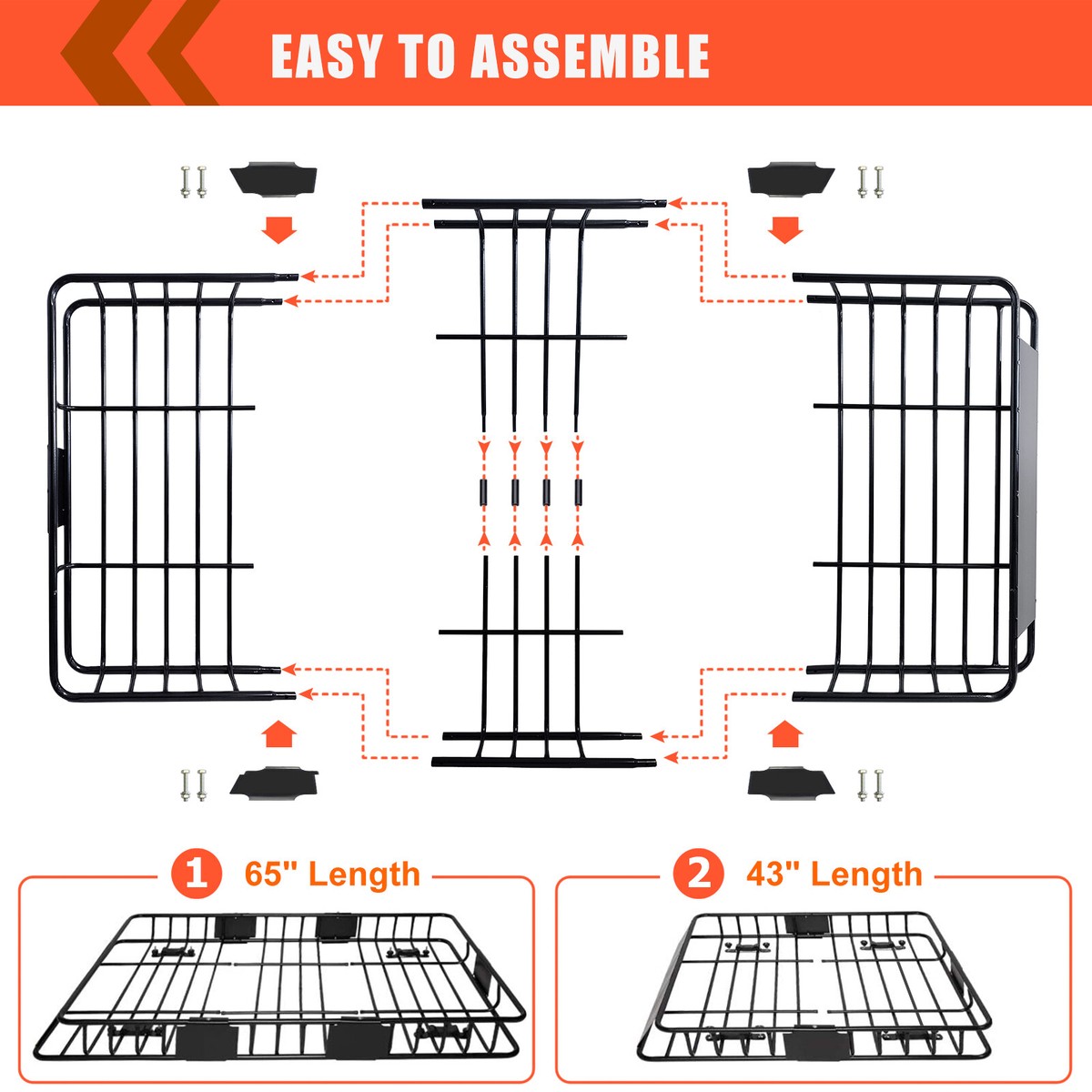 EASY TO ASSEMBLE

1 65" Length

2 43" Length