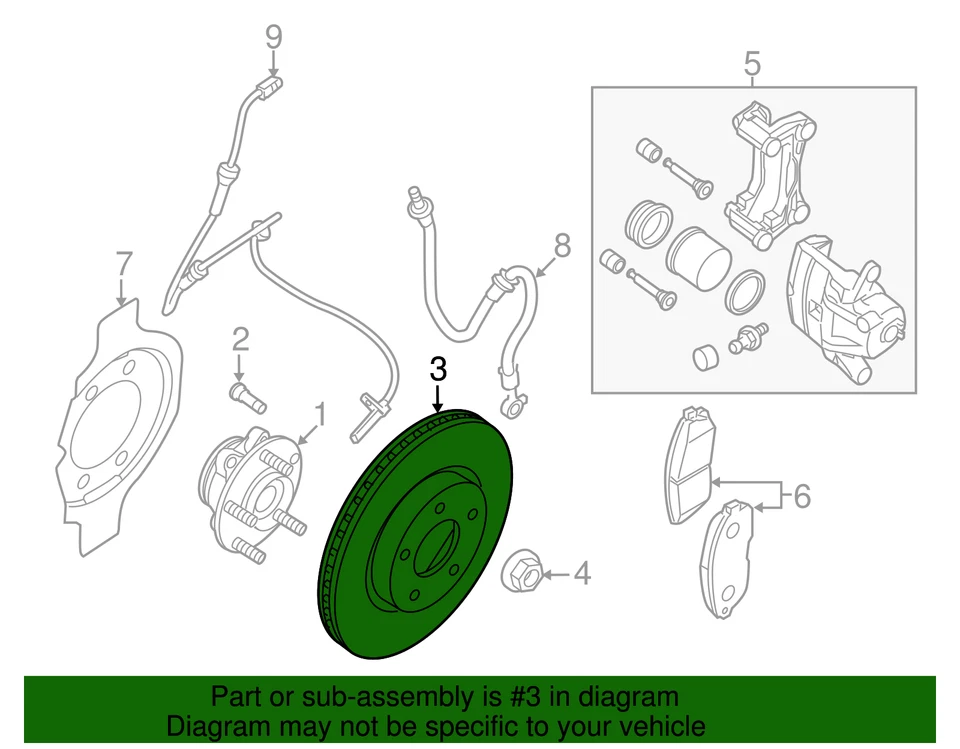 9
5
7
8
2
3
1
6
4
Part or sub-assembly is #3 in diagram
Diagram may not be specific to your vehicle