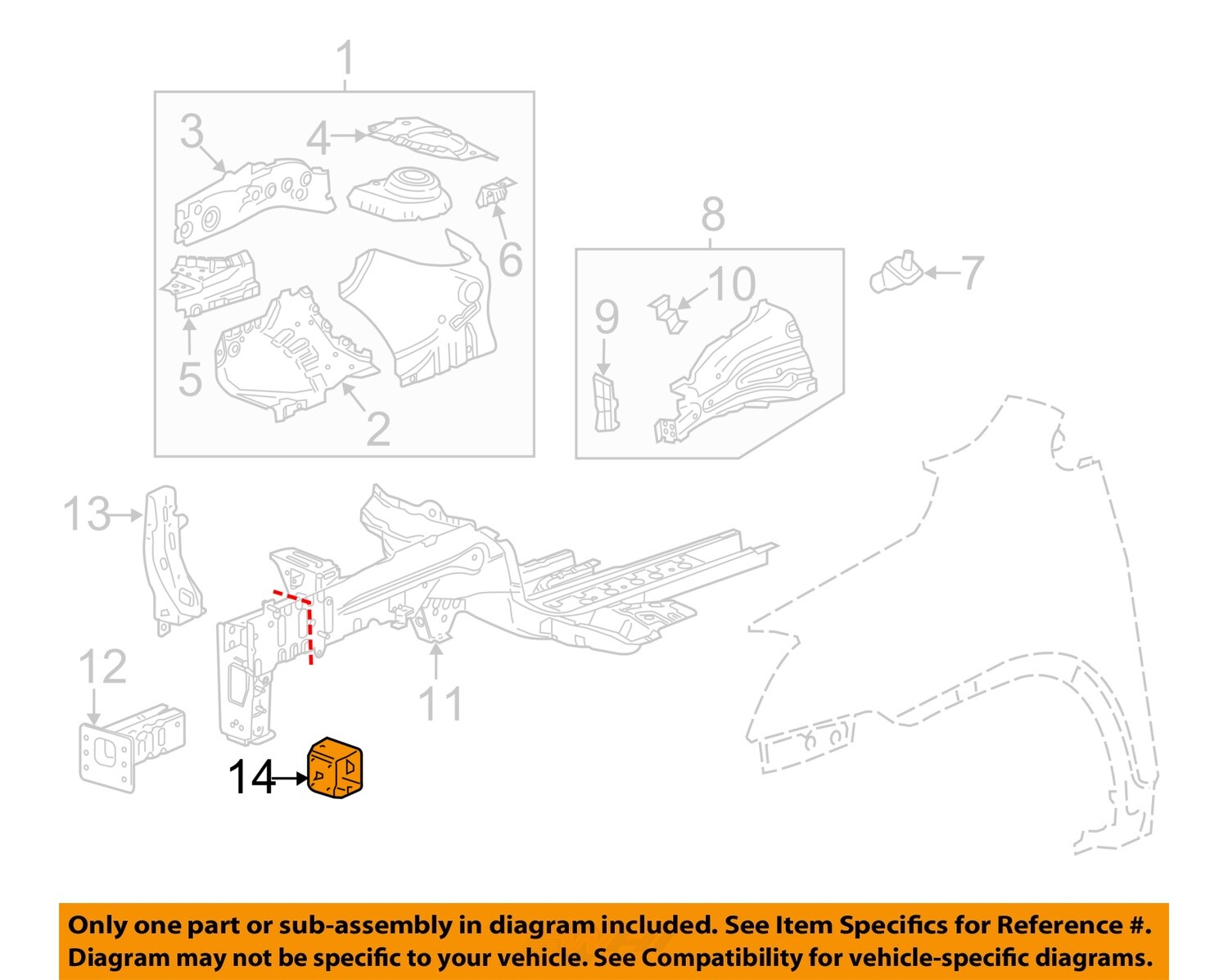 1
3
4
6
5
2
8
10
9
7
13
12
11
14

Only one part or sub-assembly in diagram included. See Item Specifics for Reference #. Diagram may not be specific to your vehicle. See Compatibility for vehicle-specific diagrams.