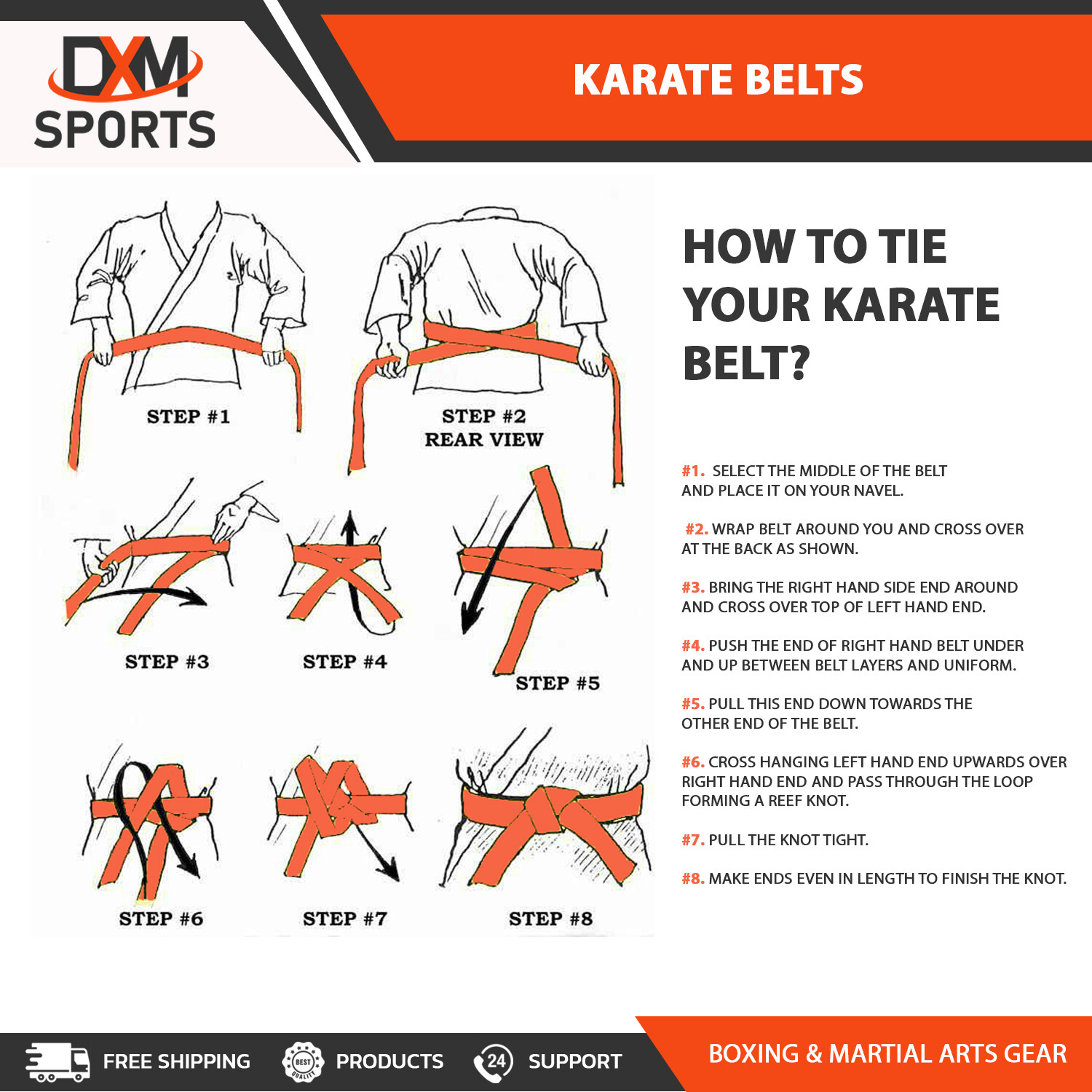 DXM SPORTS

KARATE BELTS

STEP #1

STEP #2
REAR VIEW

STEP #3

STEP #4

STEP #5

STEP #6

STEP #7

STEP #8

HOW TO TIE YOUR KARATE BELT?

#1. SELECT THE MIDDLE OF THE BELT AND PLACE IT ON YOUR NAVEL.

#2. WRAP BELT AROUND YOU AND CROSS OVER AT THE BACK AS SHOWN.

#3. BRING THE RIGHT HAND SIDE END AROUND AND CROSS OVER TOP OF LEFT HAND END.

#4. PUSH THE END OF RIGHT HAND BELT UNDER AND UP BETWEEN BELT LAYERS AND UNIFORM.

#5. PULL THIS END DOWN TOWARDS THE OTHER END OF THE BELT.

#6. CROSS HANGING LEFT HAND END UPWARDS OVER RIGHT HAND END AND PASS THROUGH THE LOOP FORMING A REEF KNOT.

#7. PULL THE KNOT TIGHT.

#8. MAKE ENDS EVEN IN LENGTH TO FINISH THE KNOT.

FREE SHIPPING

BEST QUALITY

PRODUCTS

24

SUPPORT

BOXING & MARTIAL ARTS GEAR