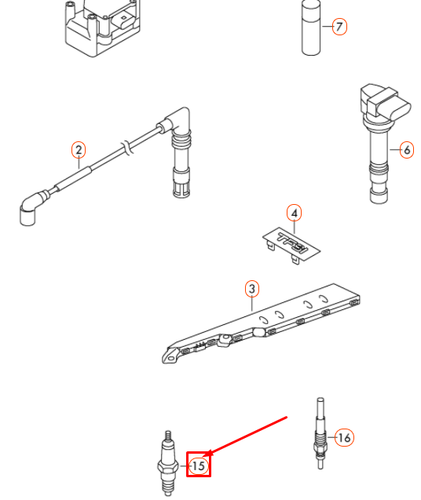 7

2

6

4

TFSI

3

16

15