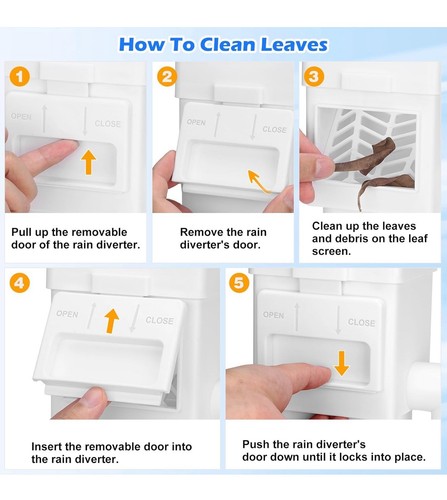 How To Clean Leaves

1

OPEN

CLOSE

Pull up the removable door of the rain diverter.

2

OPEN

CLOSE

Remove the rain diverter's door.

3

Clean up the leaves and debris on the leaf screen.

4

OPEN

CLOSE

Insert the removable door into the rain diverter.

5

OPEN

CLOSE

Push the rain diverter's door down until it locks into place.