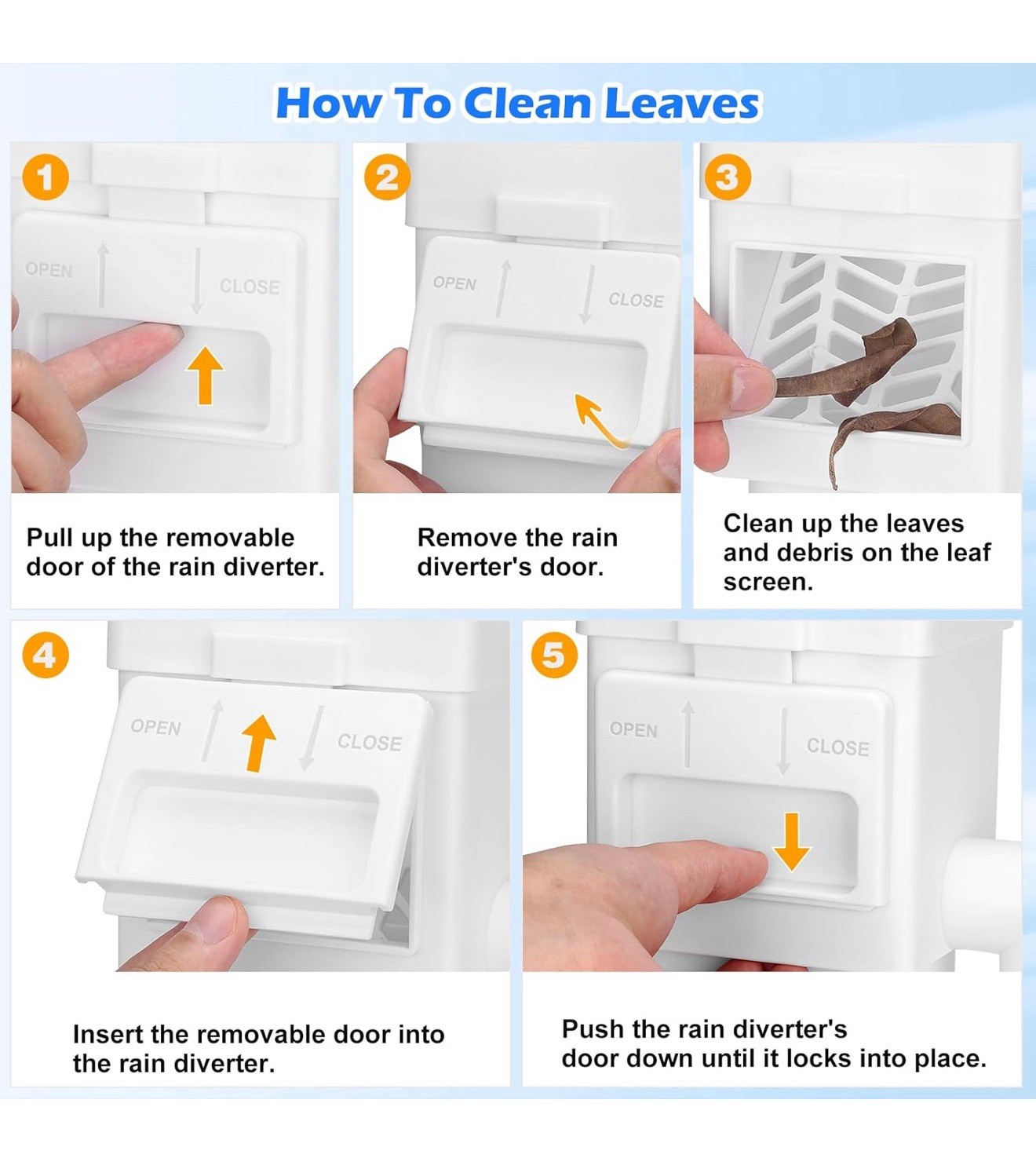 How To Clean Leaves

1

OPEN

CLOSE

Pull up the removable door of the rain diverter.

2

OPEN

CLOSE

Remove the rain diverter's door.

3

Clean up the leaves and debris on the leaf screen.

4

OPEN

CLOSE

Insert the removable door into the rain diverter.

5

OPEN

CLOSE

Push the rain diverter's door down until it locks into place.