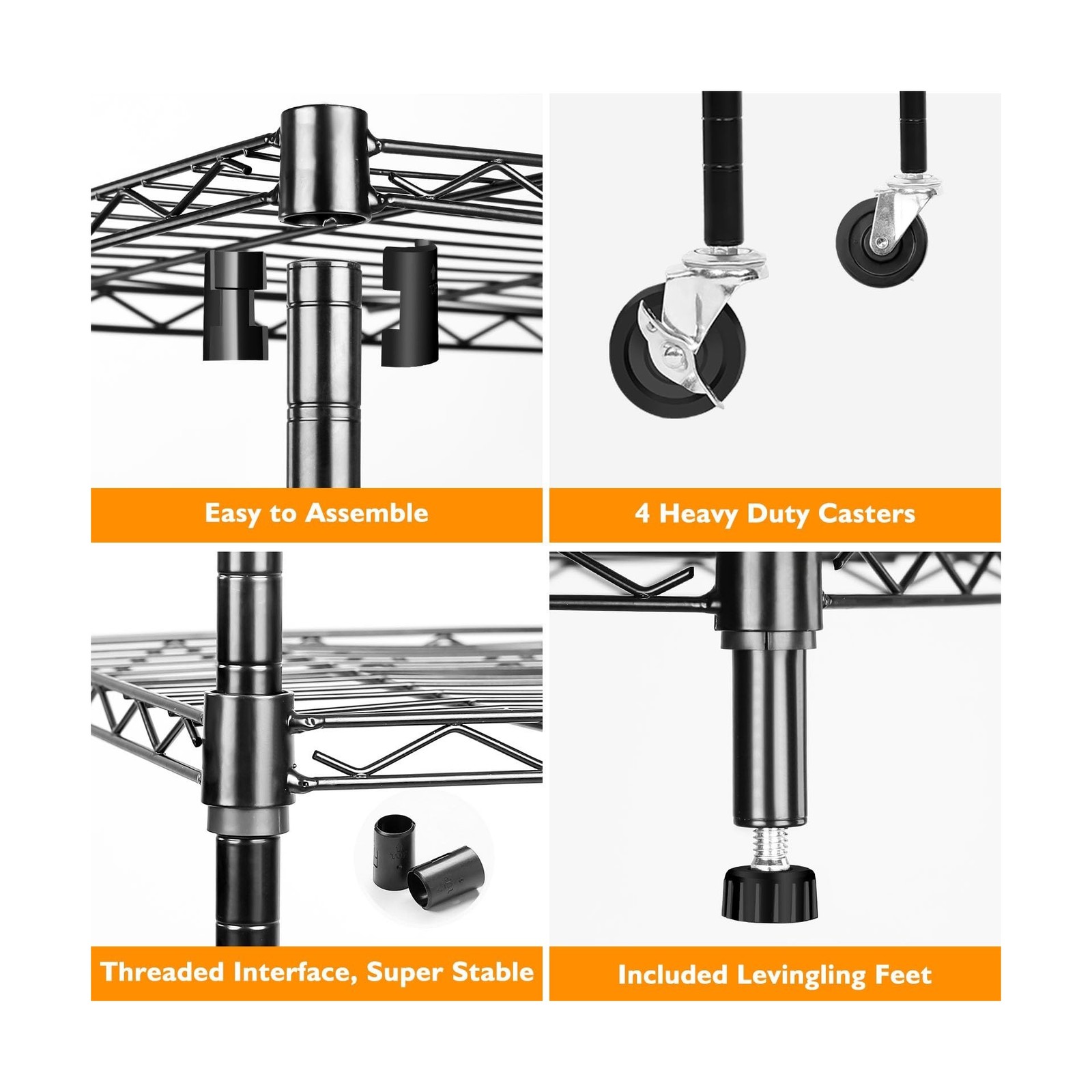 Easy to Assemble

4 Heavy Duty Casters

Threaded Interface, Super Stable

Included Levingling Feet