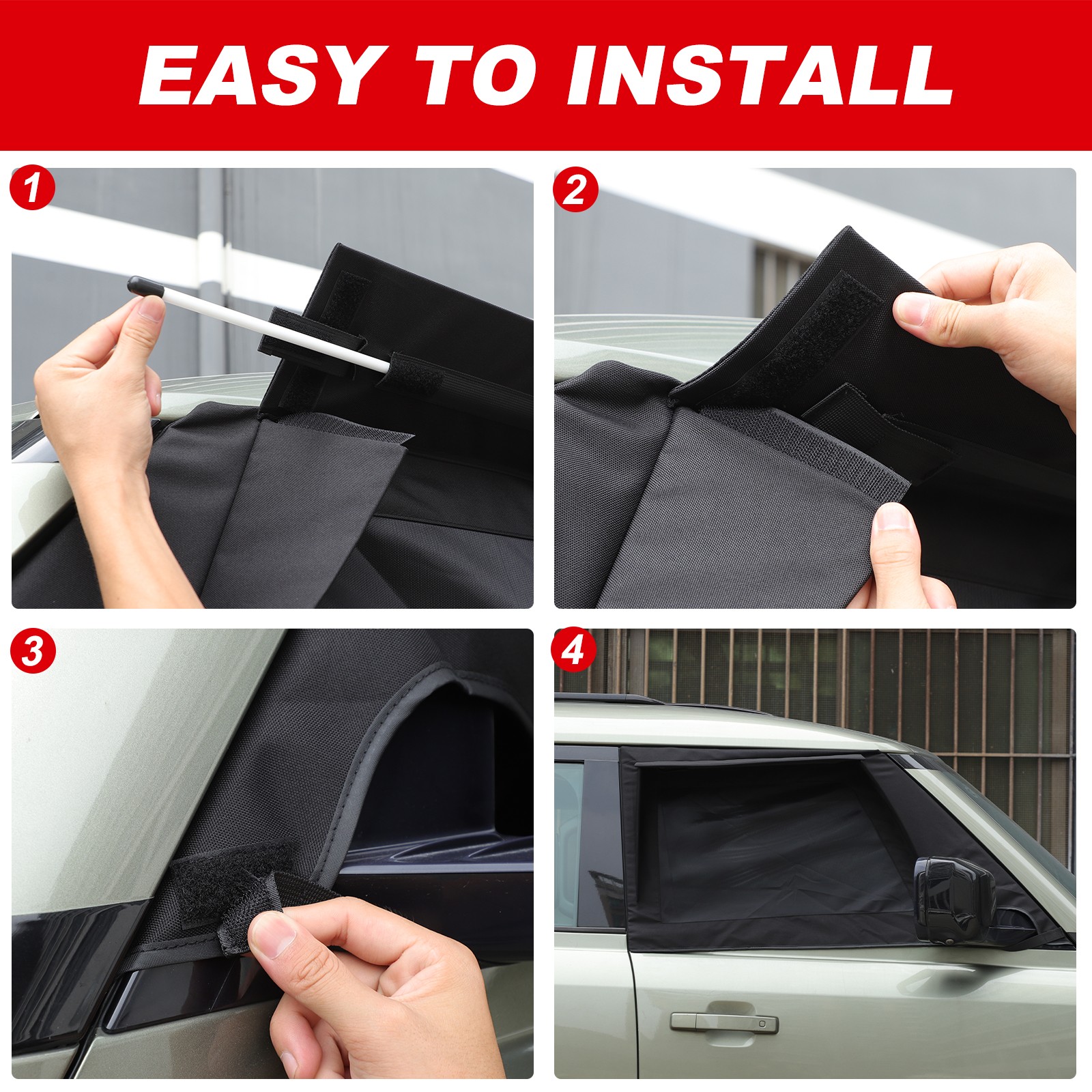 EASY TO INSTALL

1

2

3

4