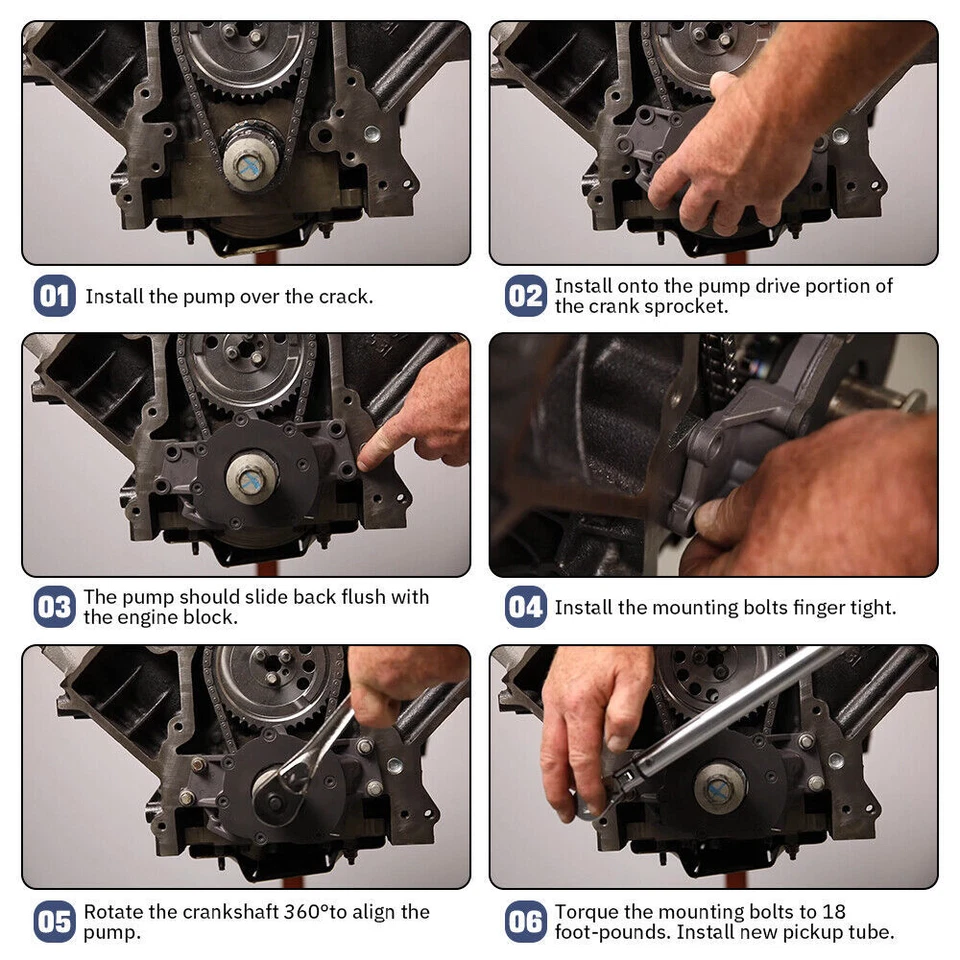 01 Install the pump over the crack.

02 Install onto the pump drive portion of the crank sprocket.

03 The pump should slide back flush with the engine block.

04 Install the mounting bolts finger tight.

05 Rotate the crankshaft 360°to align the pump.

06 Torque the mounting bolts to 18 foot-pounds. Install new pickup tube.