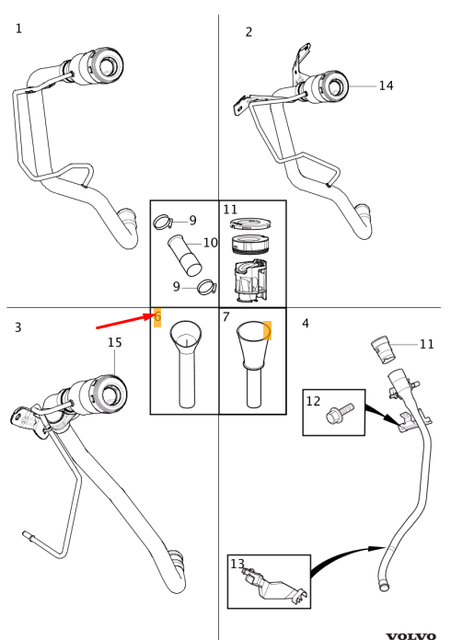 1

2

14

9

10

9

11

3

15

6

7

4

11

12

13

VOLVO