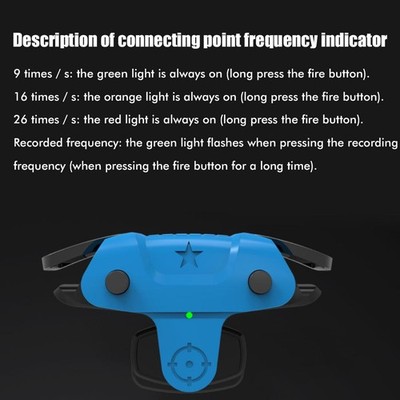 Description of connecting point frequency indicator

9 times / s: the green light is always on (long press the fire button).

16 times / s: the orange light is always on (long press the fire button).

26 times / s: the red light is always on (long press the fire button).

Recorded frequency: the green light flashes when pressing the recording frequency (when pressing the fire button for a long time).