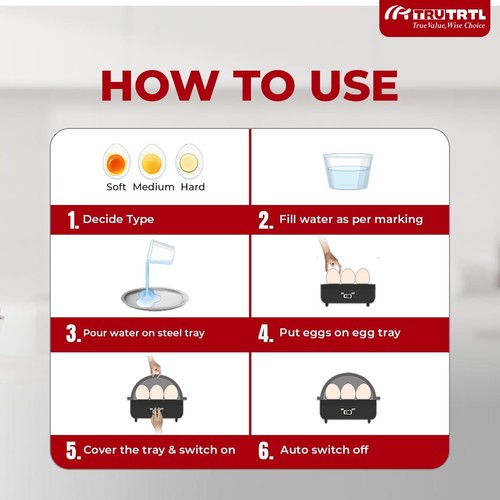 TRUTRTL
True Value, Wise Choice

HOW TO USE

Soft Medium Hard

1. Decide Type

2. Fill water as per marking

3. Pour water on steel tray

4. Put eggs on egg tray

5. Cover the tray & switch on

6. Auto switch off