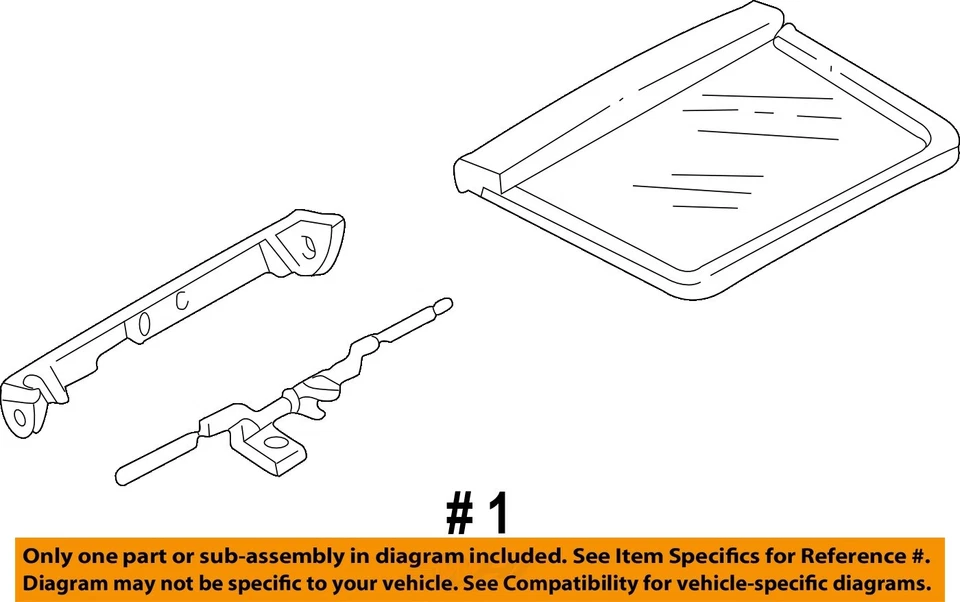 # 1

Only one part or sub-assembly in diagram included. See Item Specifics for Reference #. Diagram may not be specific to your vehicle. See Compatibility for vehicle-specific diagrams.