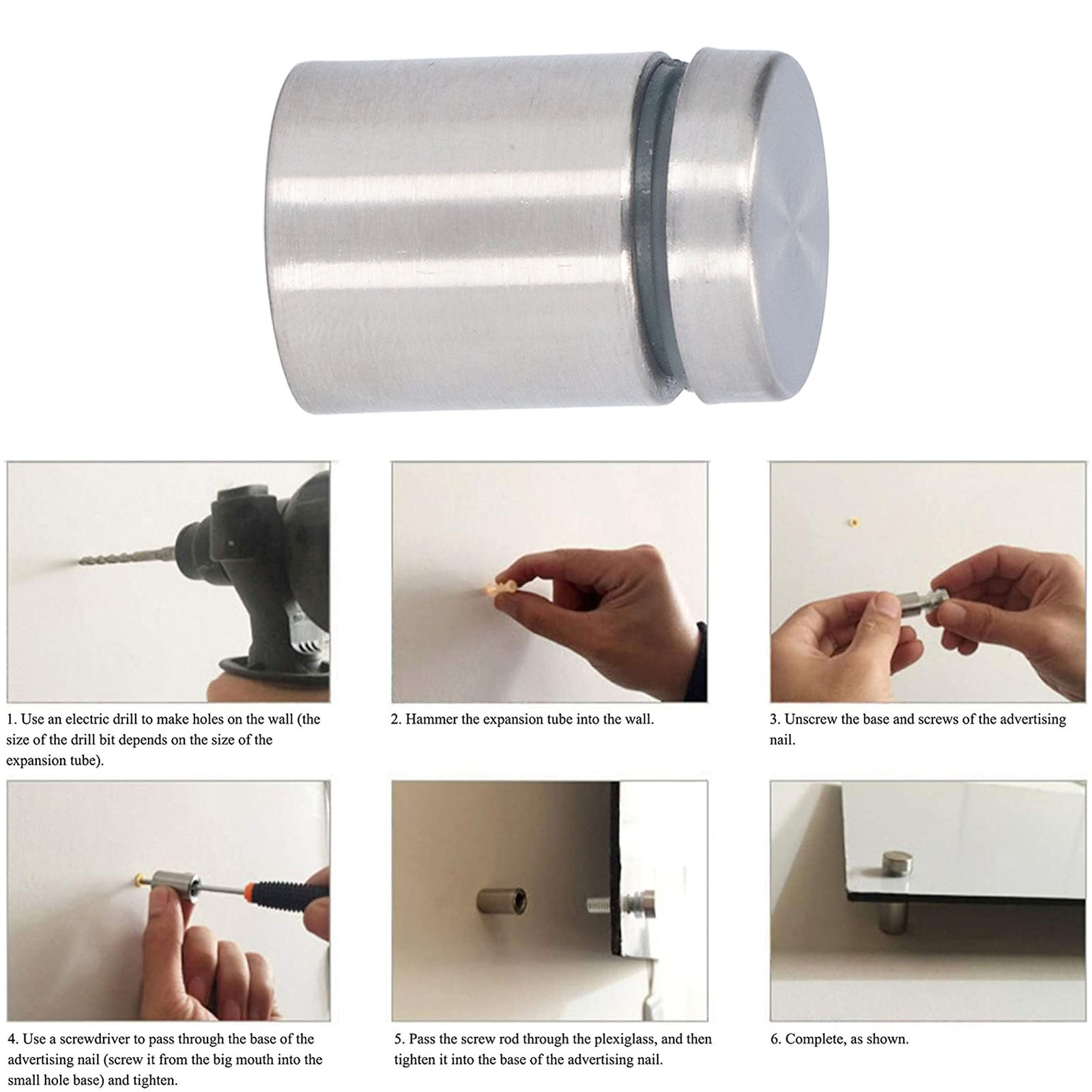 1. Use an electric drill to make holes on the wall (the size of the drill bit depends on the size of the expansion tube).

2. Hammer the expansion tube into the wall.

3. Unscrew the base and screws of the advertising nail.

4. Use a screwdriver to pass through the base of the advertising nail (screw it from the big mouth into the small hole base) and tighten.

5. Pass the screw rod through the plexiglass, and then tighten it into the base of the advertising nail.

6. Complete, as shown.