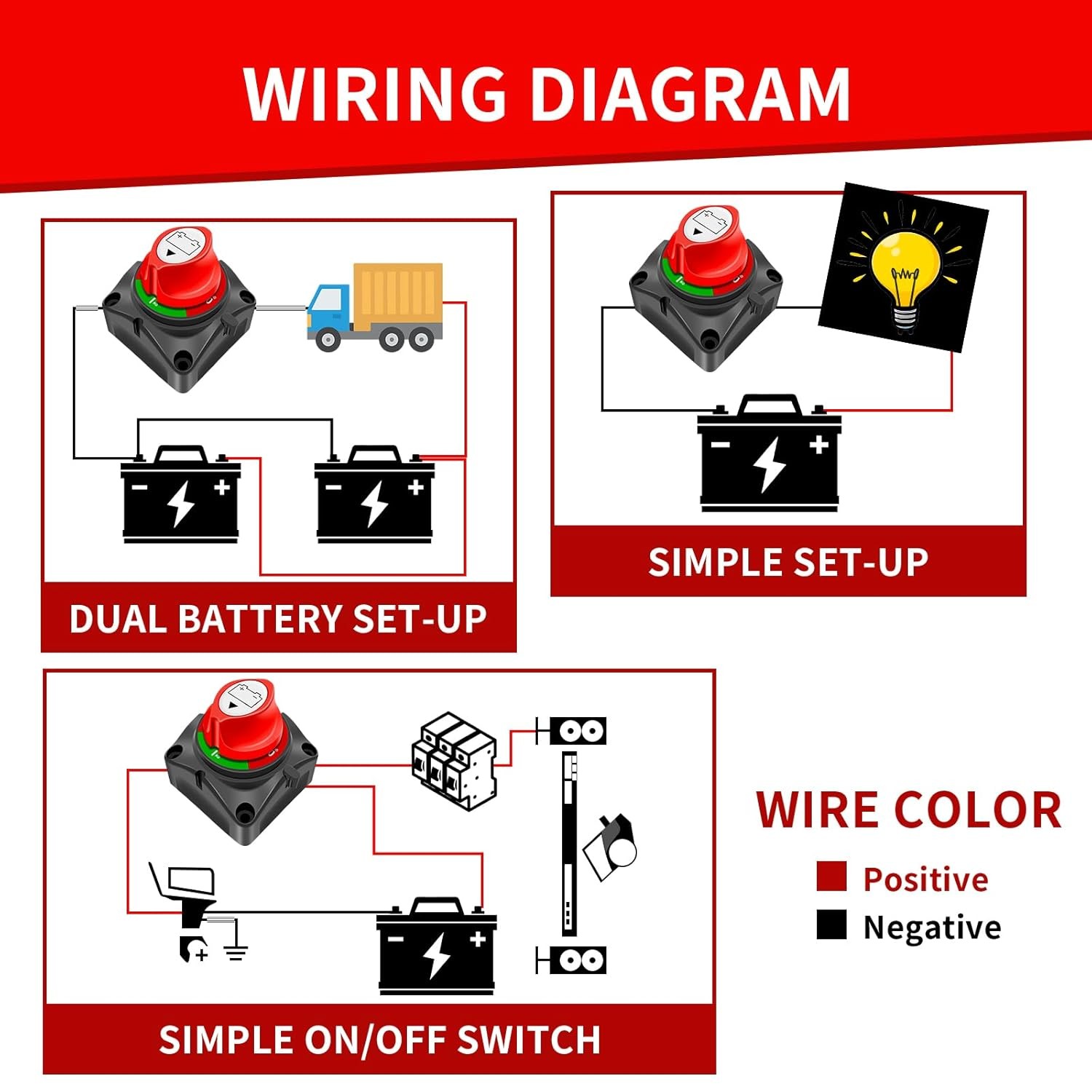 WIRING DIAGRAM

DUAL BATTERY SET-UP

SIMPLE SET-UP

SIMPLE ON/OFF SWITCH

WIRE COLOR
Positive
Negative