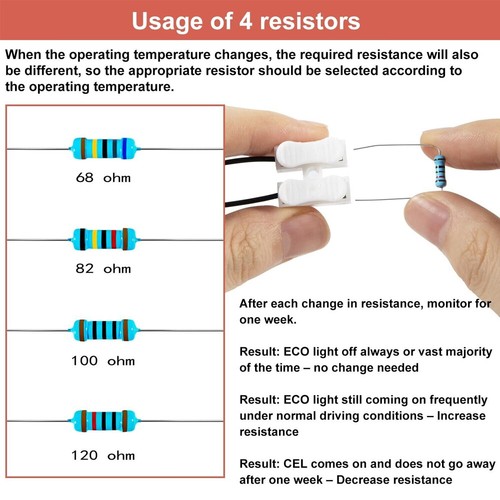 Usage of 4 resistors

When the operating temperature changes, the required resistance will also be different, so the appropriate resistor should be selected according to the operating temperature.

68 ohm

82 ohm

100 ohm

120 ohm

After each change in resistance, monitor for one week.

Result: ECO light off always or vast majority of the time – no change needed

Result: ECO light still coming on frequently under normal driving conditions – Increase resistance

Result: CEL comes on and does not go away after one week – Decrease resistance