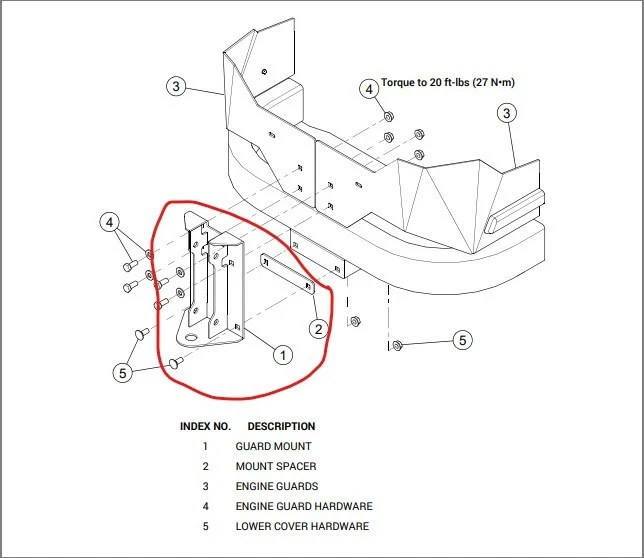 3

4 Torque to 20 ft-lbs (27 N•m)

3

4

2

1

5

5

| INDEX NO. | DESCRIPTION |
|---|---|
| 1 | GUARD MOUNT |
| 2 | MOUNT SPACER |
| 3 | ENGINE GUARDS |
| 4 | ENGINE GUARD HARDWARE |
| 5 | LOWER COVER HARDWARE |