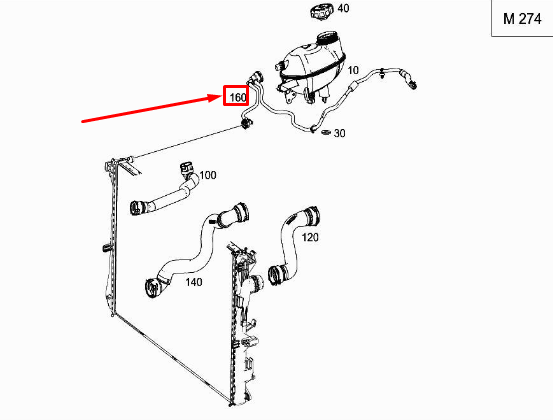 M 274

40

10

160

30

100

120

140