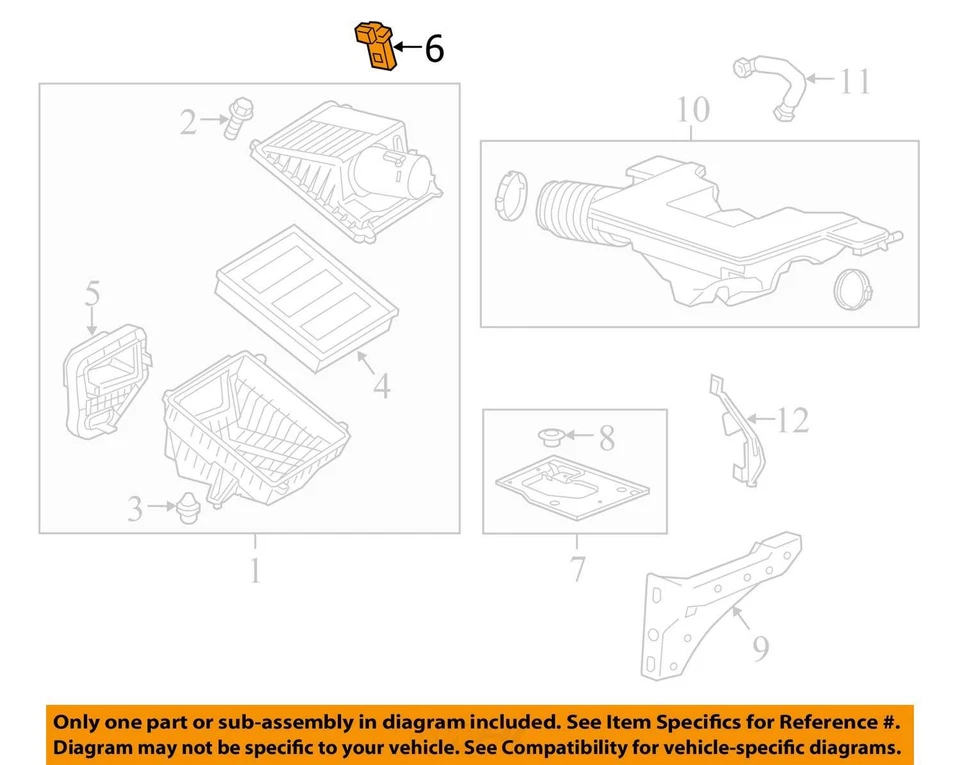 6
2
11
10
5
4
8
12
3
1
7
9

Only one part or sub-assembly in diagram included. See Item Specifics for Reference #. Diagram may not be specific to your vehicle. See Compatibility for vehicle-specific diagrams.