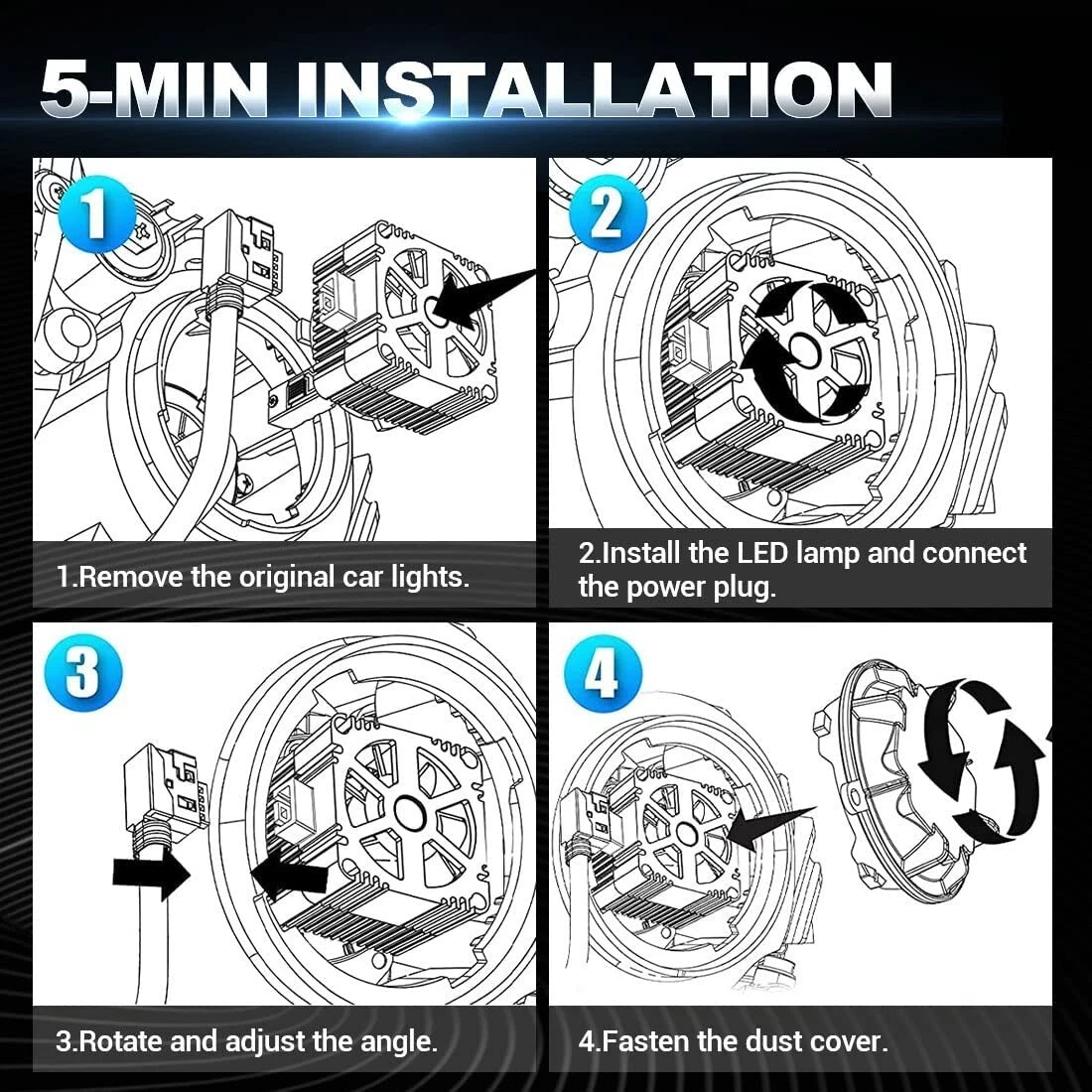 5-MIN INSTALLATION

1

1.Remove the original car lights.

2

2.Install the LED lamp and connect the power plug.

3

3.Rotate and adjust the angle.

4

4.Fasten the dust cover.