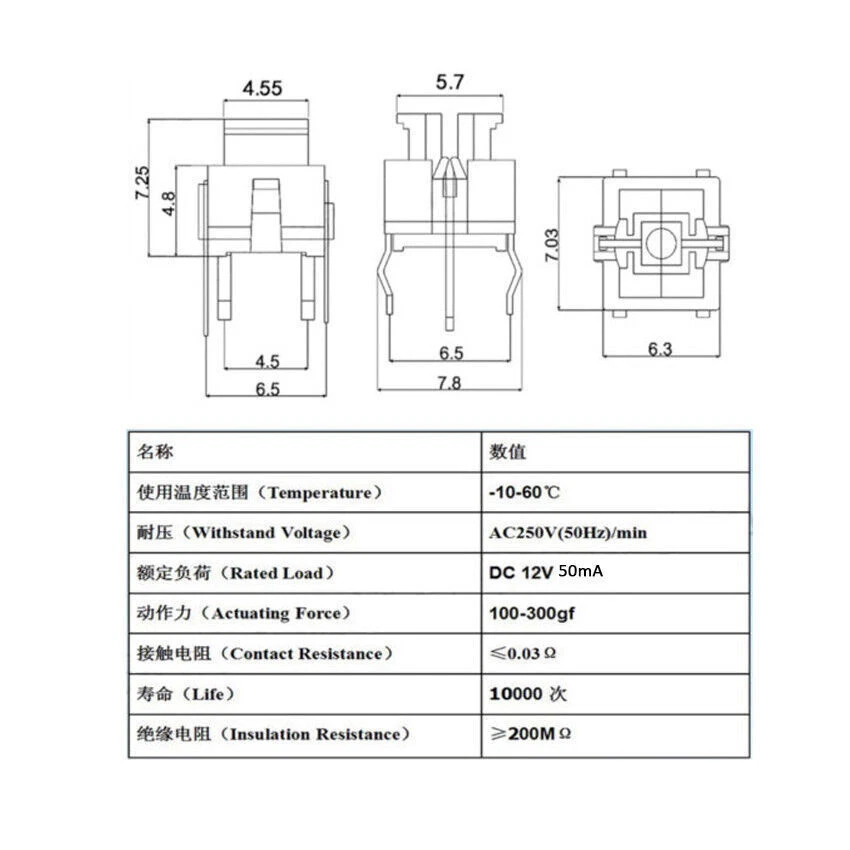 4.55

7.25

4.8

4.5

6.5

5.7

6.5

7.8

7.03

6.3

| 名称 | 数值 |
|---|---|
| 使用温度范围（Temperature） | -10-60℃ |
| 耐压（Withstand Voltage） | AC250V(50Hz)/min |
| 额定负荷（Rated Load） | DC 12V 50mA |
| 动作力（Actuating Force） | 100-300gf |
| 接触电阻（Contact Resistance） | ≤0.03Ω |
| 寿命（Life） | 10000 次 |
| 绝缘电阻（Insulation Resistance） | ≥200MΩ |