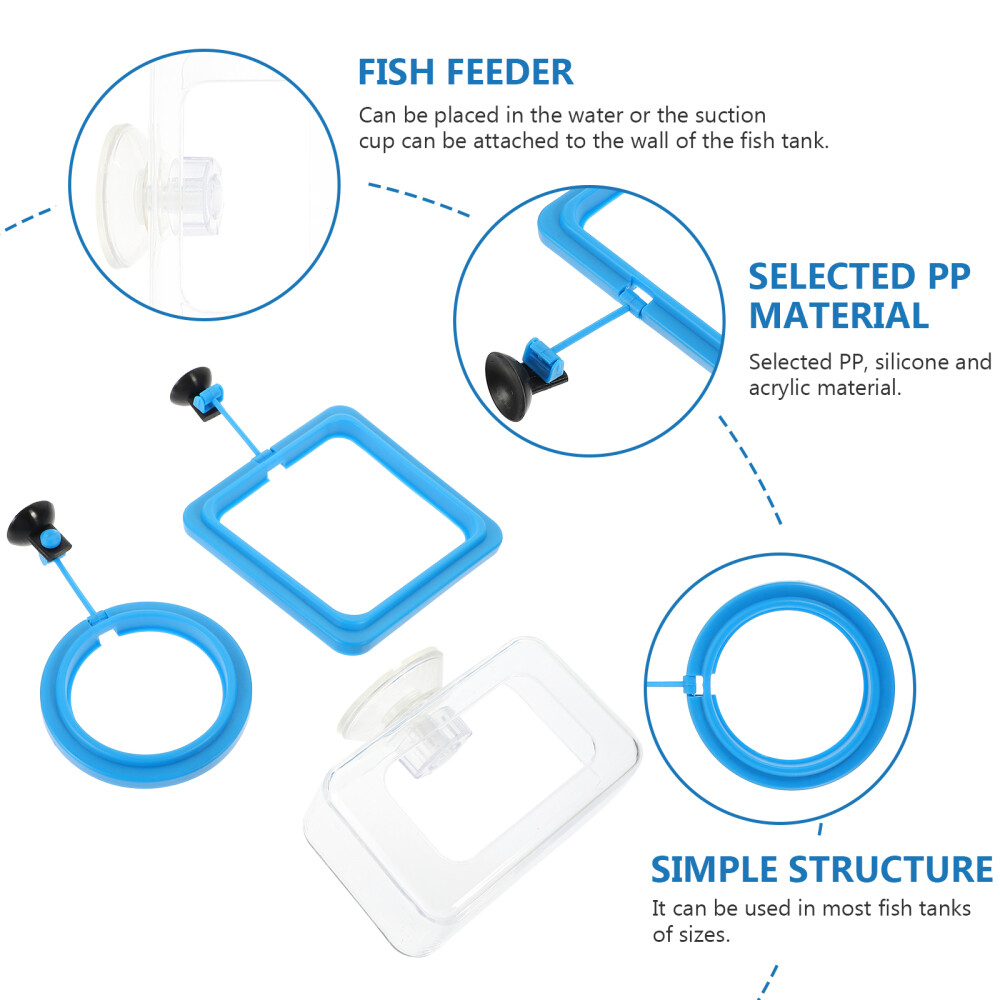 FISH FEEDER

Can be placed in the water or the suction cup can be attached to the wall of the fish tank.

SELECTED PP MATERIAL

Selected PP, silicone and acrylic material.

SIMPLE STRUCTURE

It can be used in most fish tanks of sizes.