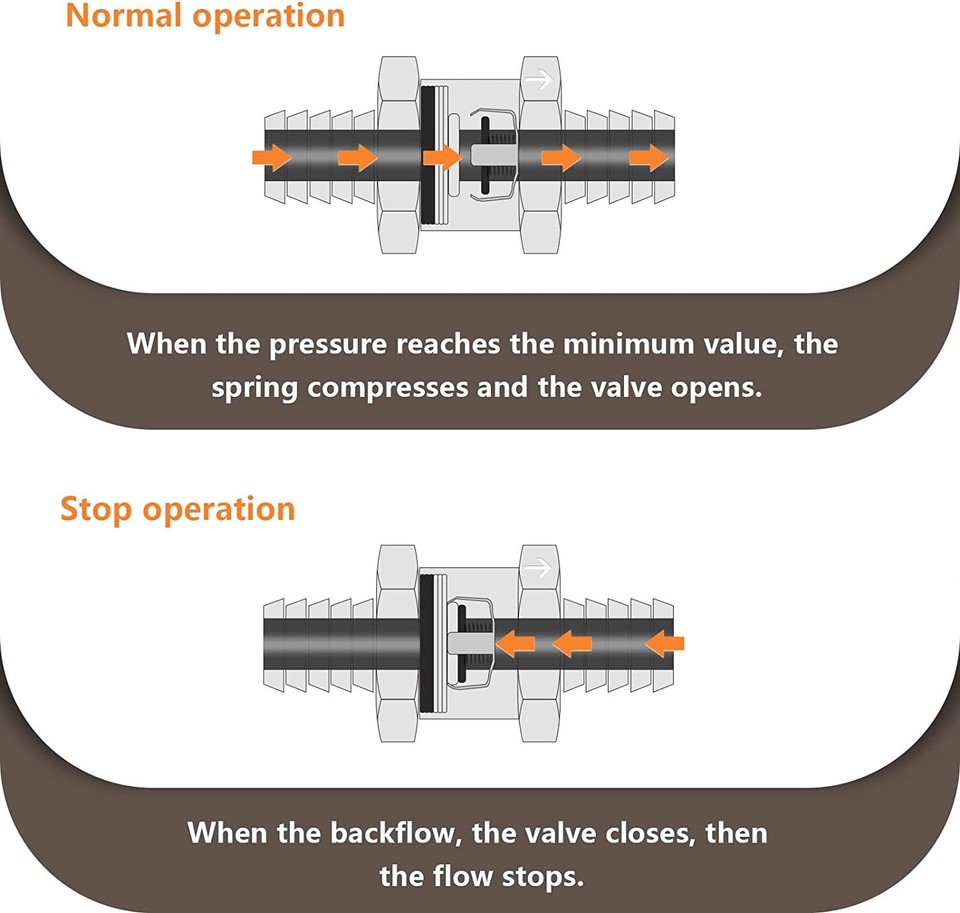 Normal operation

When the pressure reaches the minimum value, the spring compresses and the valve opens.

Stop operation

When the backflow, the valve closes, then the flow stops.