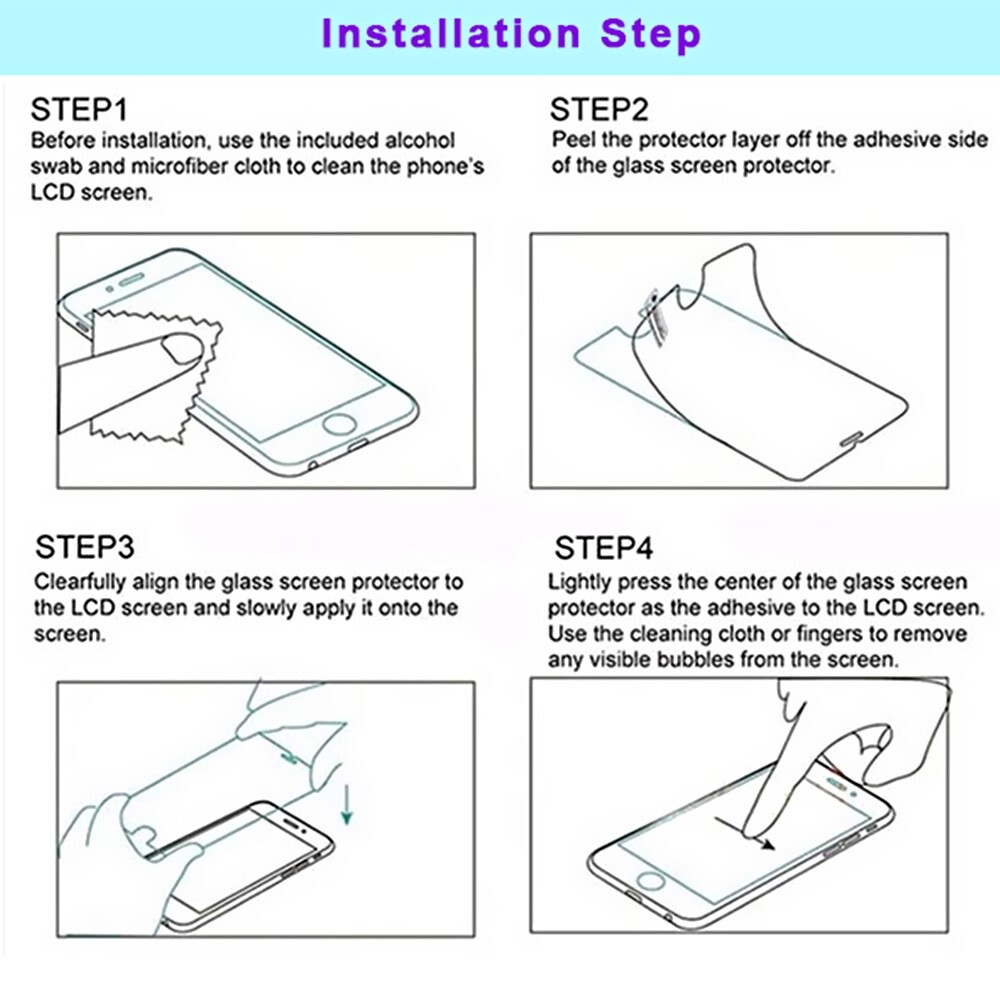 Installation Step

STEP1
Before installation, use the included alcohol swab and microfiber cloth to clean the phone's LCD screen.

STEP2
Peel the protector layer off the adhesive side of the glass screen protector.

STEP3
Clearfully align the glass screen protector to the LCD screen and slowly apply it onto the screen.

STEP4
Lightly press the center of the glass screen protector as the adhesive to the LCD screen. Use the cleaning cloth or fingers to remove any visible bubbles from the screen.