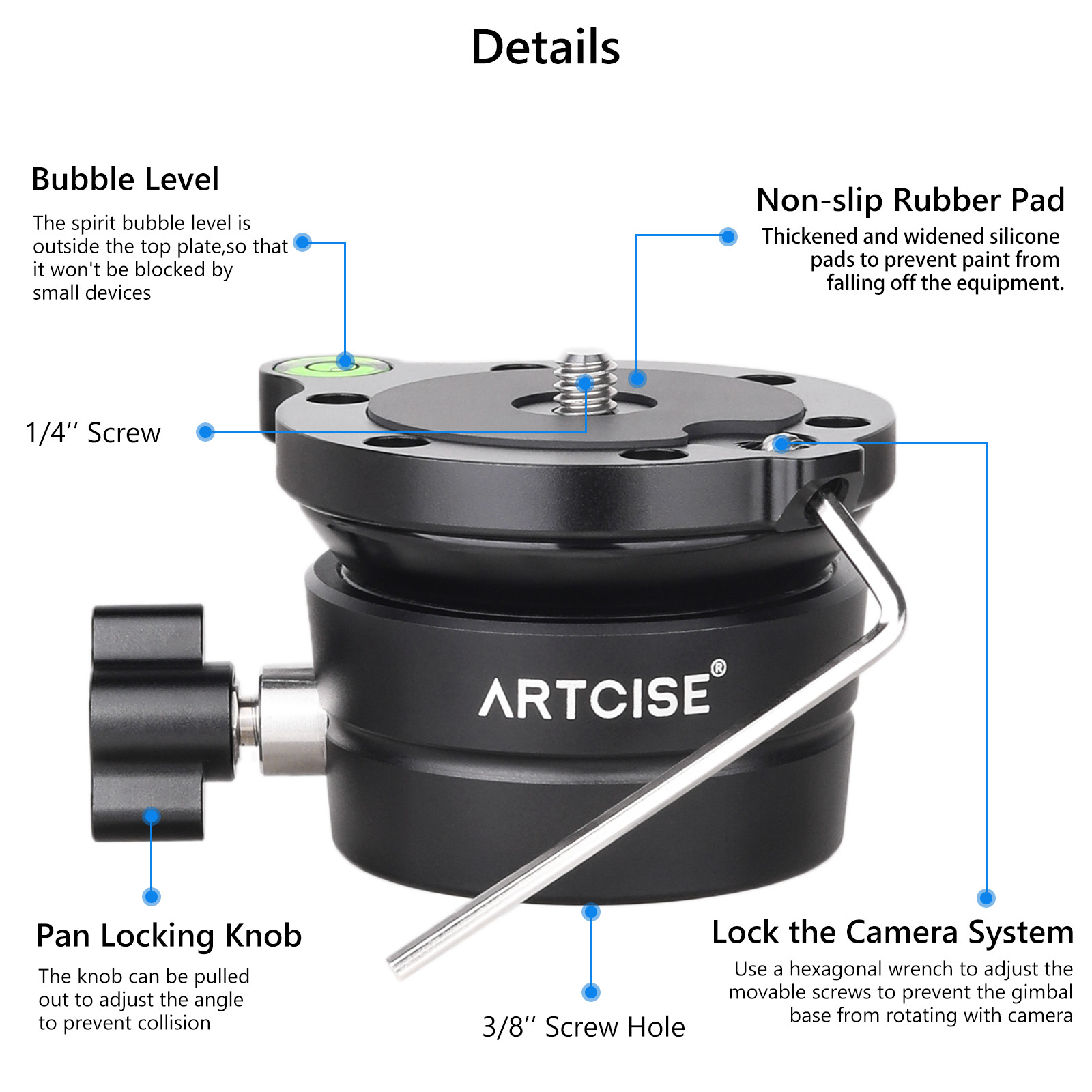 Details

Bubble Level

The spirit bubble level is outside the top plate,so that it won't be blocked by small devices

Non-slip Rubber Pad

Thickened and widened silicone pads to prevent paint from falling off the equipment.

1/4'' Screw

ARTCISE®

Pan Locking Knob

The knob can be pulled out to adjust the angle to prevent collision

3/8'' Screw Hole

Lock the Camera System

Use a hexagonal wrench to adjust the movable screws to prevent the gimbal base from rotating with camera