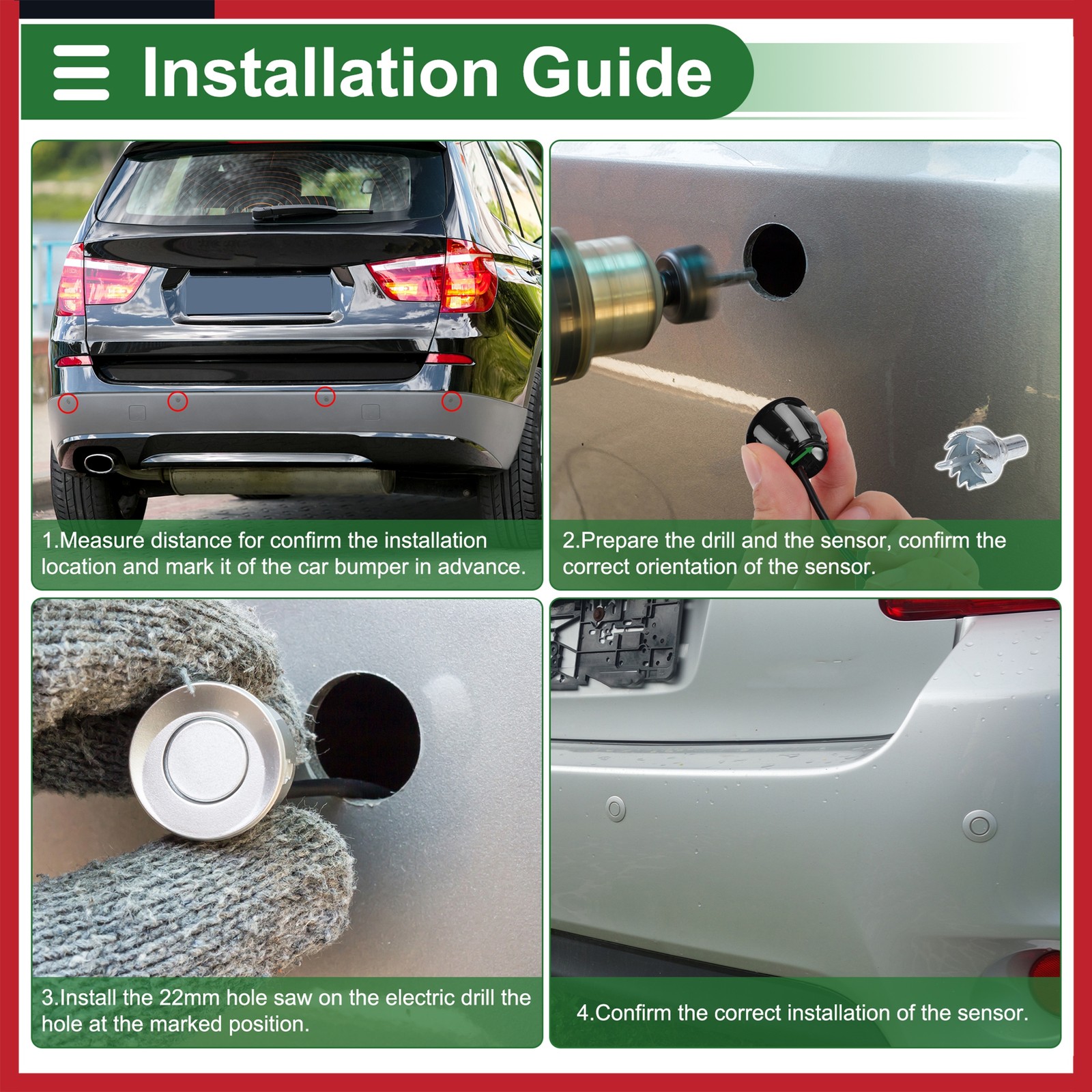 Installation Guide

1.Measure distance for confirm the installation location and mark it of the car bumper in advance.

2.Prepare the drill and the sensor, confirm the correct orientation of the sensor.

3.Install the 22mm hole saw on the electric drill the hole at the marked position.

4.Confirm the correct installation of the sensor.