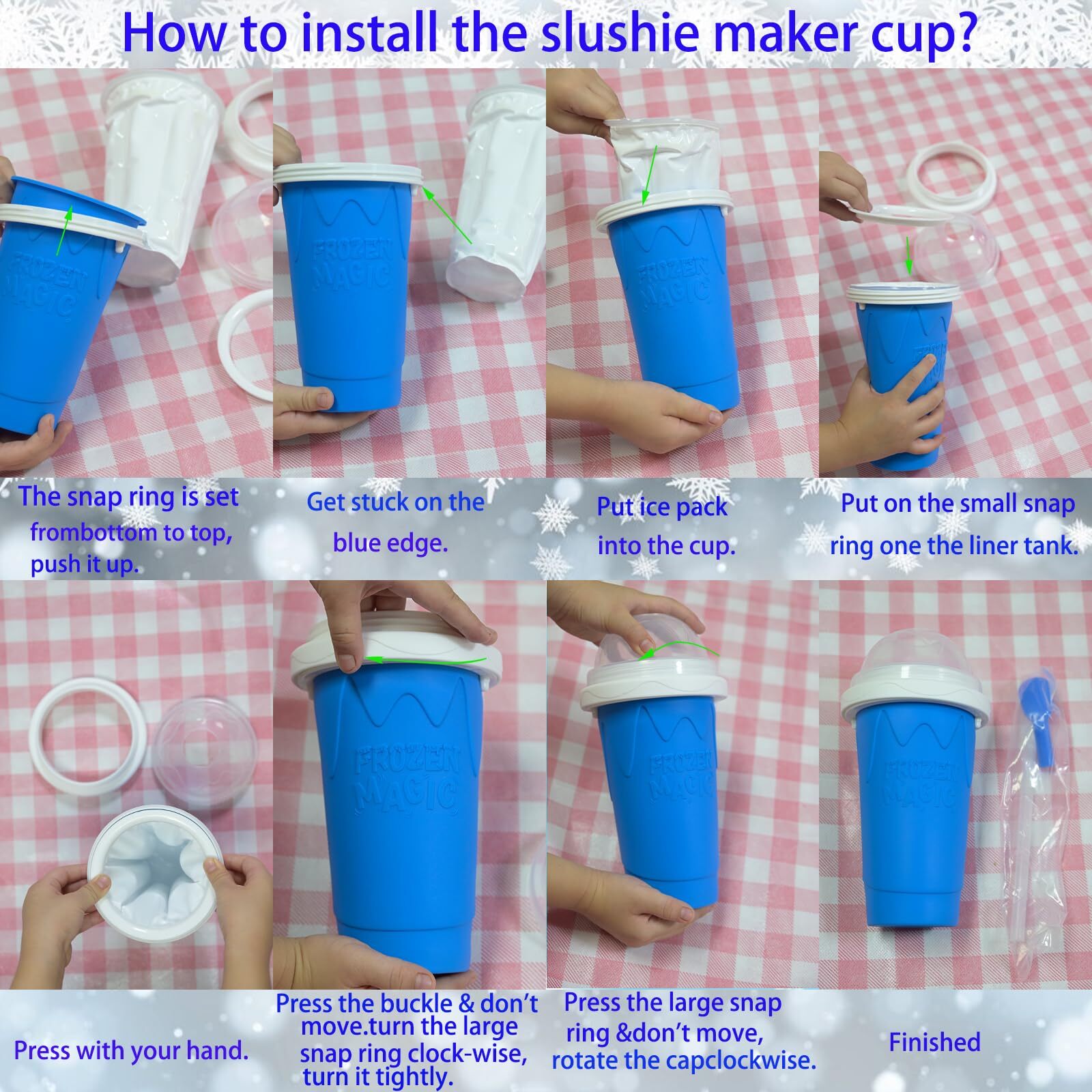 How to install the slushie maker cup?

FROZEN MAGIC

FROZEN MAGIC

FROZEN MAGIC

The snap ring is set frombottom to top, push it up.

Get stuck on the blue edge.

Put ice pack into the cup.

Put on the small snap ring one the liner tank.

FROZEN MAGIC

FROZEN MAGIC

FROZEN MAGIC

Press with your hand.

Press the buckle & don't move.turn the large snap ring clock-wise, turn it tightly.

Press the large snap ring &don't move, rotate the capclockwise.

Finished