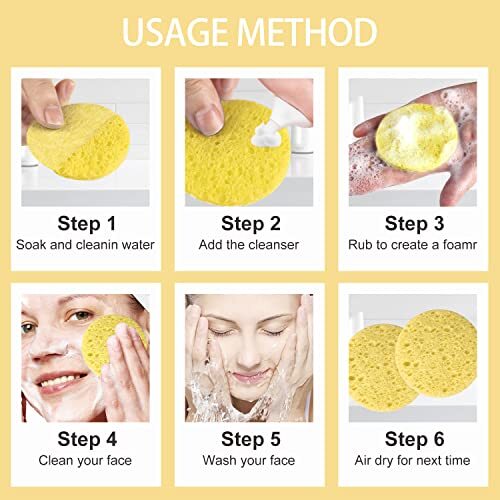 USAGE METHOD

Step 1
Soak and cleanin water

Step 2
Add the cleanser

Step 3
Rub to create a foamr

Step 4
Clean your face

Step 5
Wash your face

Step 6
Air dry for next time